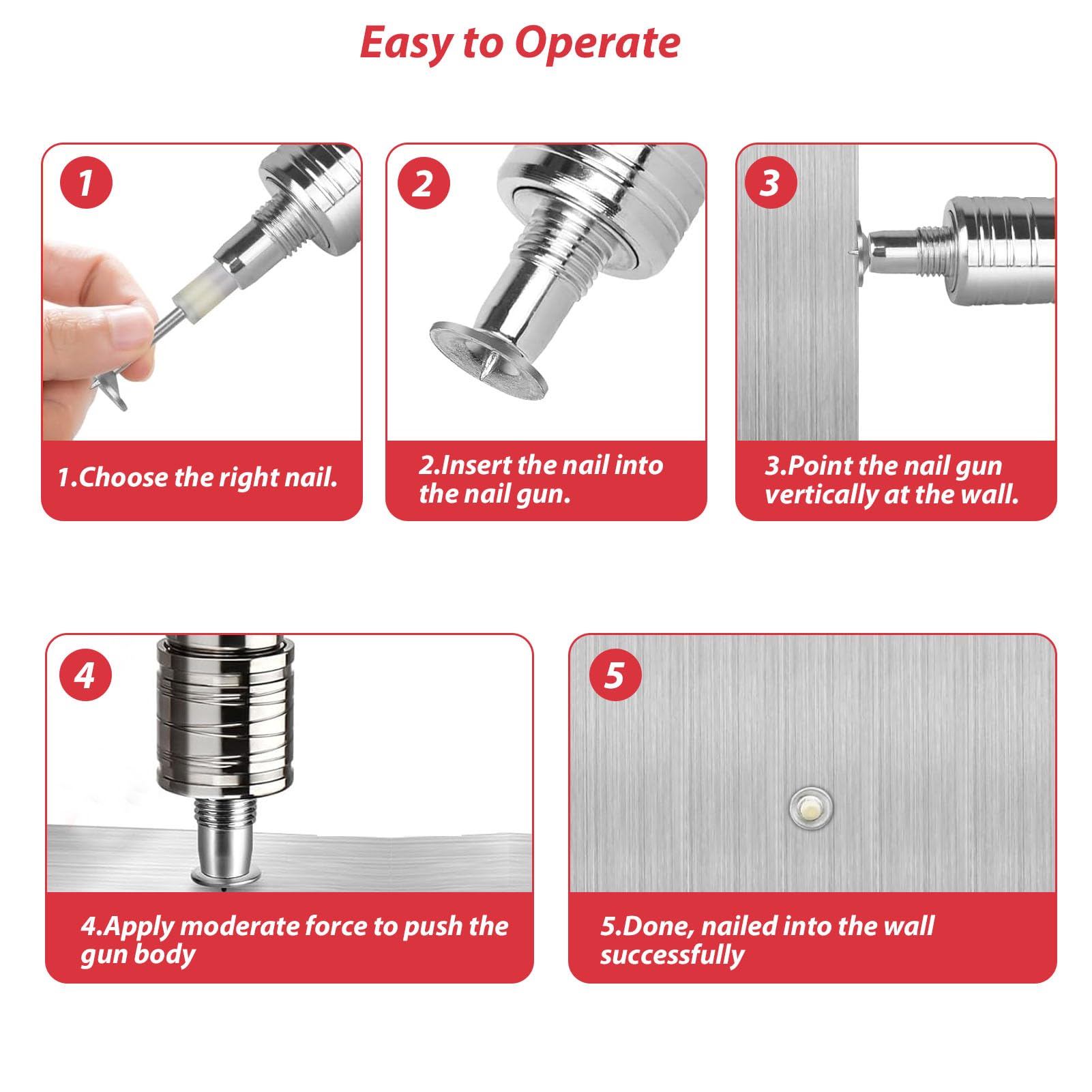 Easy to Operate

1

1.Choose the right nail.

2

2.Insert the nail into the nail gun.

3

3.Point the nail gun vertically at the wall.

4

4.Apply moderate force to push the gun body

5

5.Done, nailed into the wall successfully