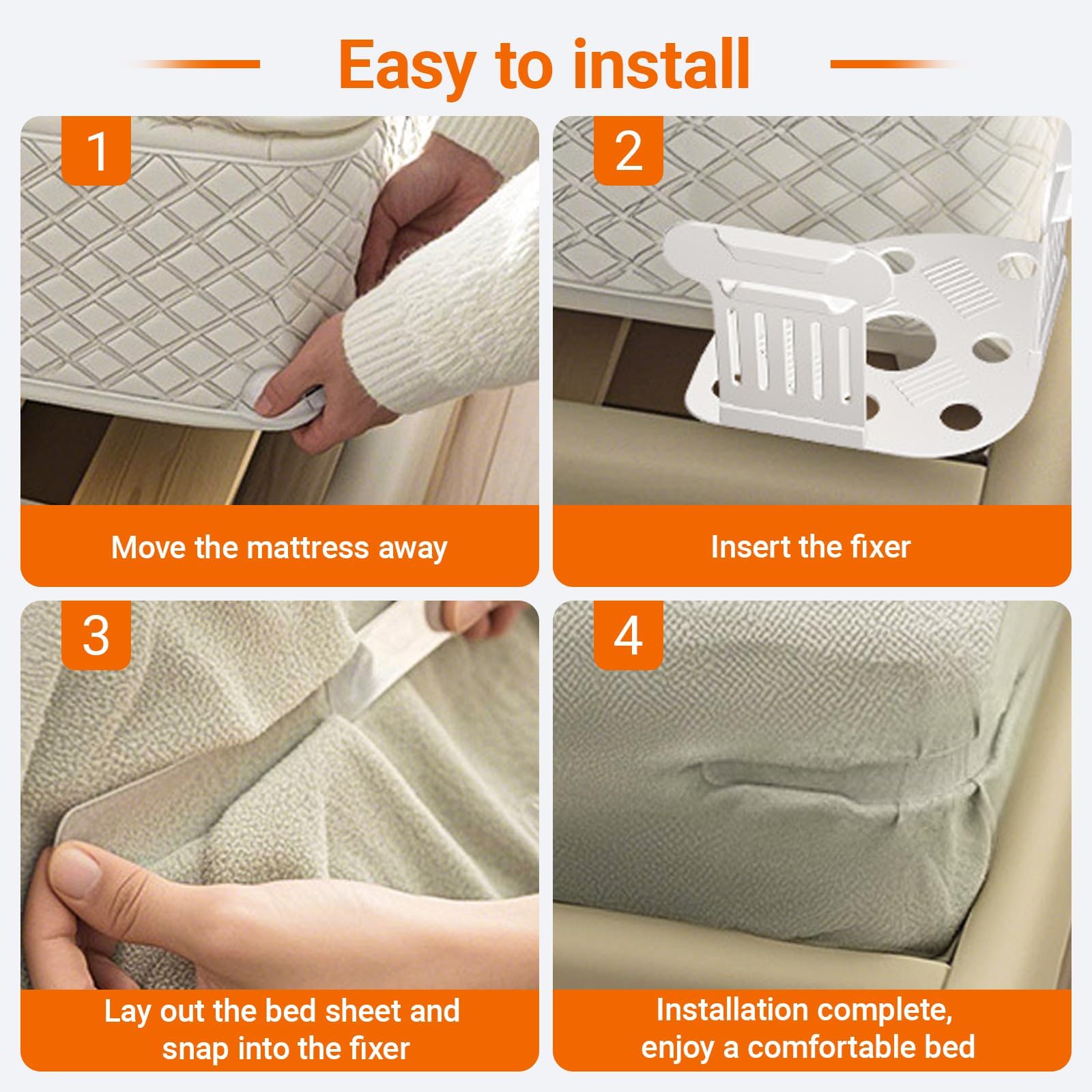 Easy to install

1

Move the mattress away

2

Insert the fixer

3

Lay out the bed sheet and snap into the fixer

4

Installation complete, enjoy a comfortable bed