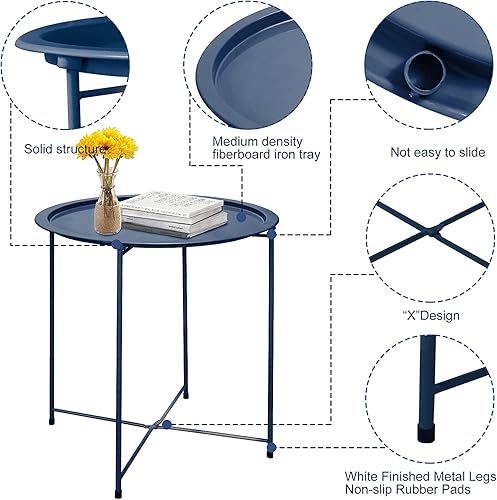 Solid structure

Medium density fiberboard iron tray

Not easy to slide

“X”Design

White Finished Metal Legs
Non-slip Rubber Pads