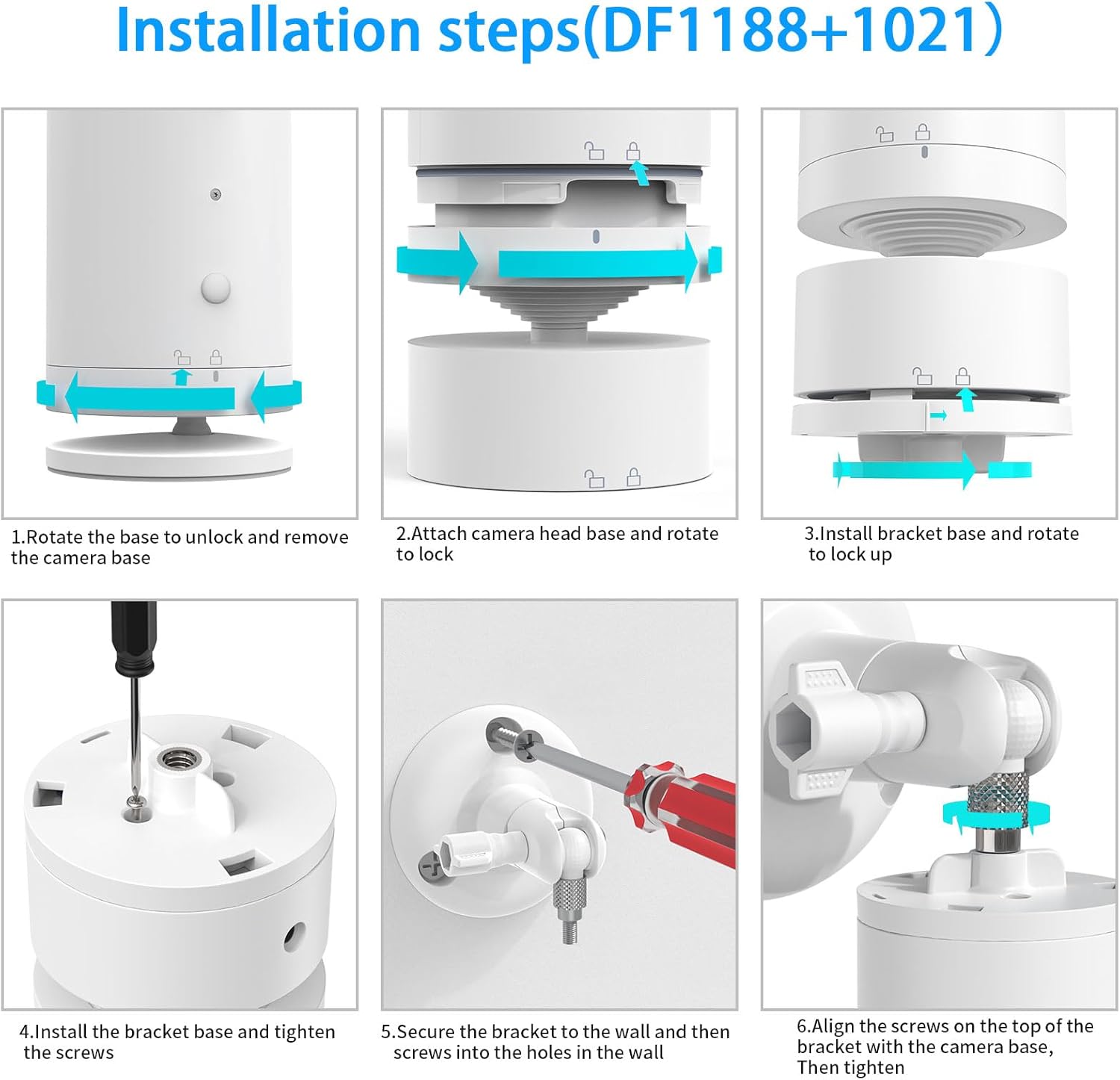 Installation steps(DF1188+1021）

1.Rotate the base to unlock and remove the camera base

2.Attach camera head base and rotate to lock

3.Install bracket base and rotate to lock up

4.Install the bracket base and tighten the screws

5.Secure the bracket to the wall and then screws into the holes in the wall

6.Align the screws on the top of the bracket with the camera base, Then tighten