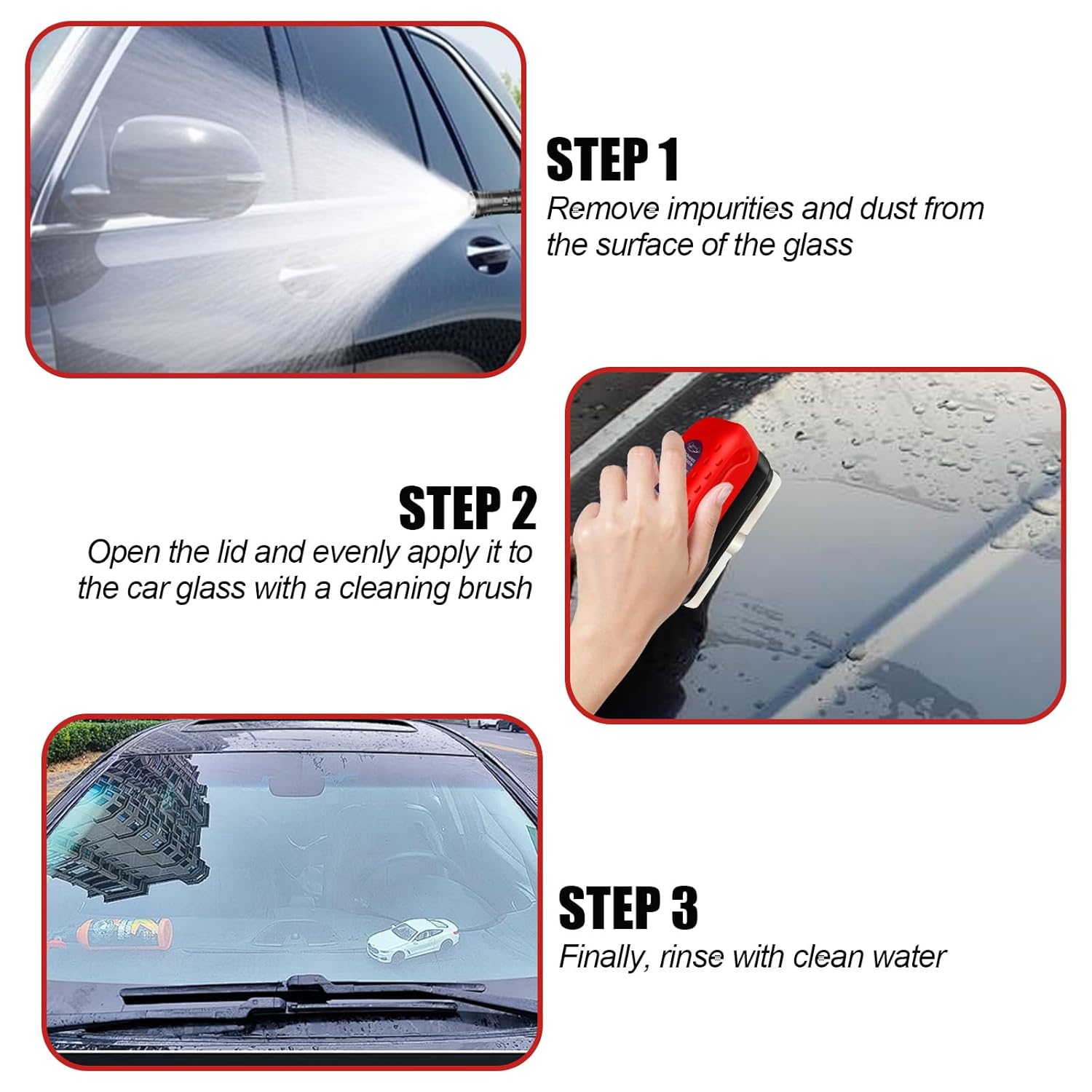 STEP 1
Remove impurities and dust from the surface of the glass

STEP 2
Open the lid and evenly apply it to the car glass with a cleaning brush

STEP 3
Finally, rinse with clean water