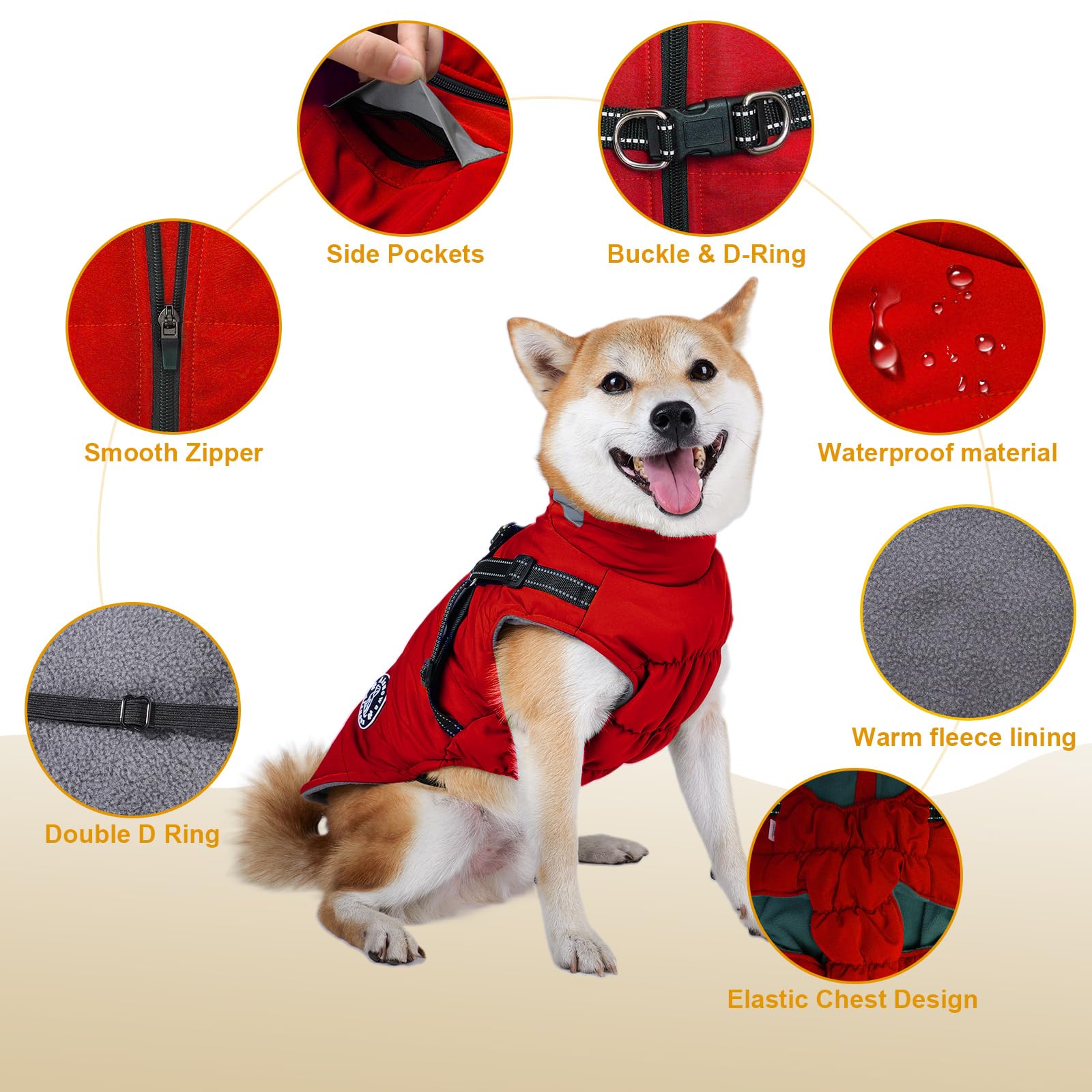 Side Pockets

Buckle & D-Ring

Smooth Zipper

Waterproof material

Warm fleece lining

Double D Ring

Elastic Chest Design