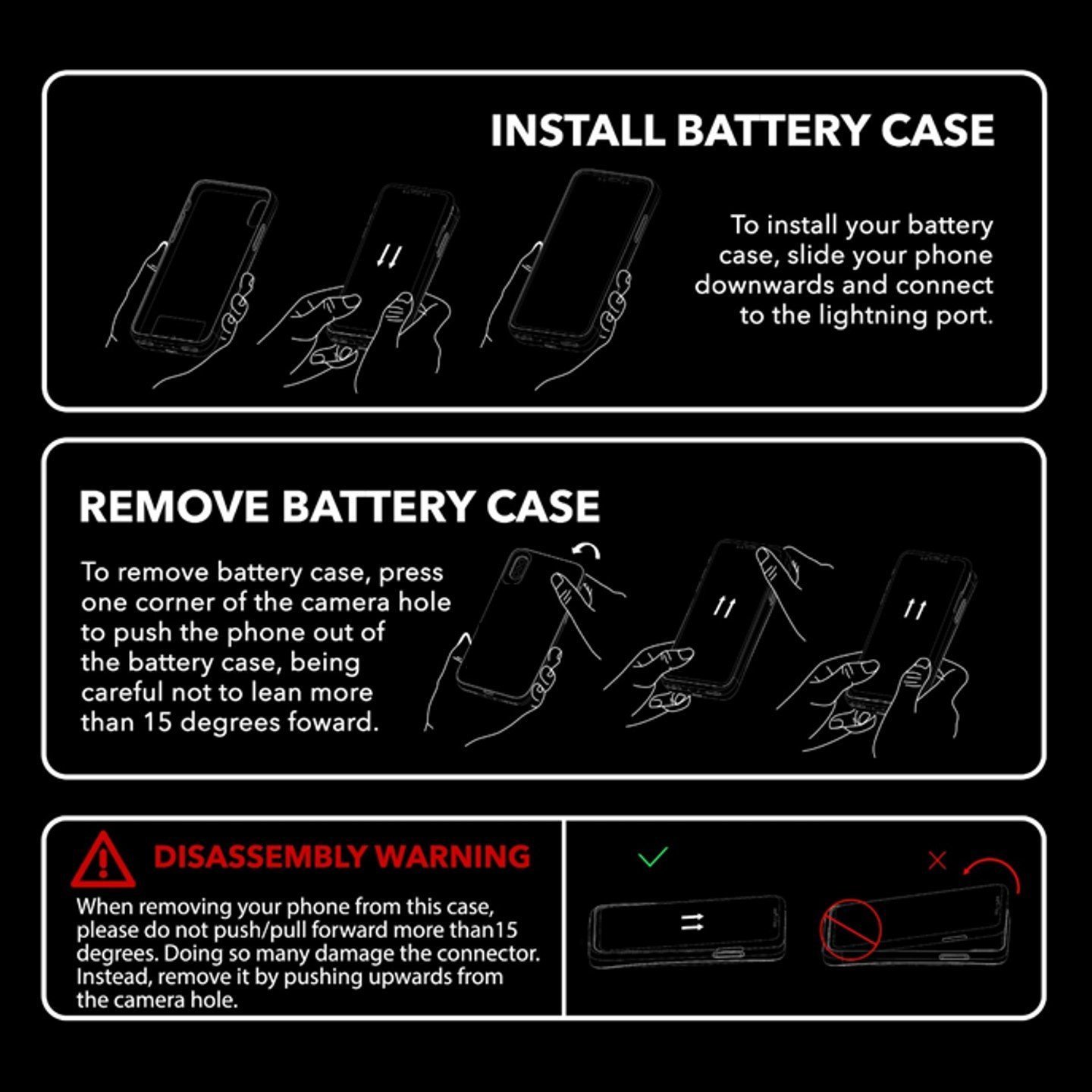 INSTALL BATTERY CASE

To install your battery case, slide your phone downwards and connect to the lightning port.

REMOVE BATTERY CASE

To remove battery case, press one corner of the camera hole to push the phone out of the battery case, being careful not to lean more than 15 degrees foward.

DISASSEMBLY WARNING

When removing your phone from this case, please do not push/pull forward more than15 degrees. Doing so many damage the connector. Instead, remove it by pushing upwards from the camera hole.