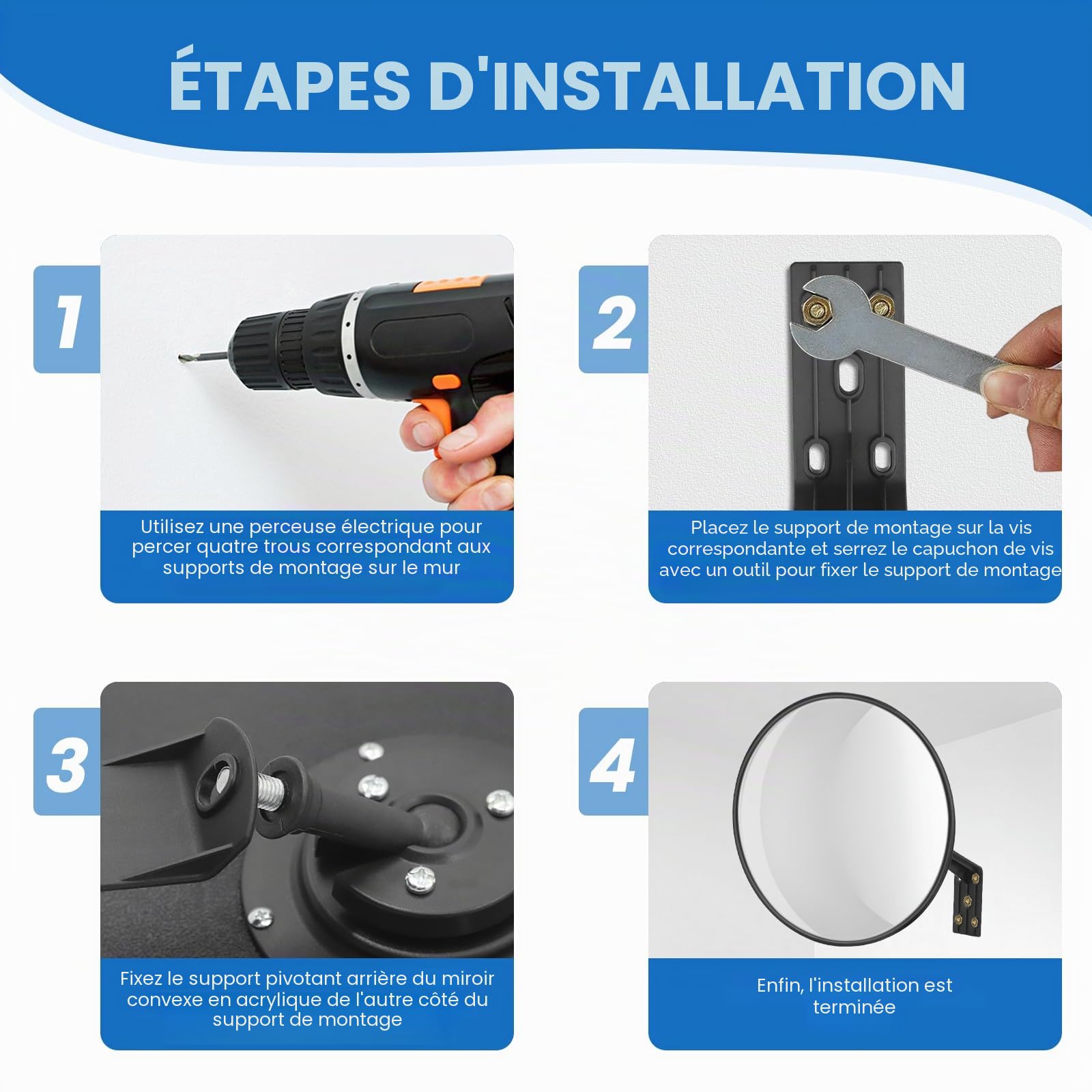 ÉTAPES D'INSTALLATION

1

Utilisez une perceuse électrique pour percer quatre trous correspondant aux supports de montage sur le mur

2

Placez le support de montage sur la vis correspondante et serrez le capuchon de vis avec un outil pour fixer le support de montage

3

Fixez le support pivotant arrière du miroir convexe en acrylique de l'autre côté du support de montage

4

Enfin, l'installation est terminée