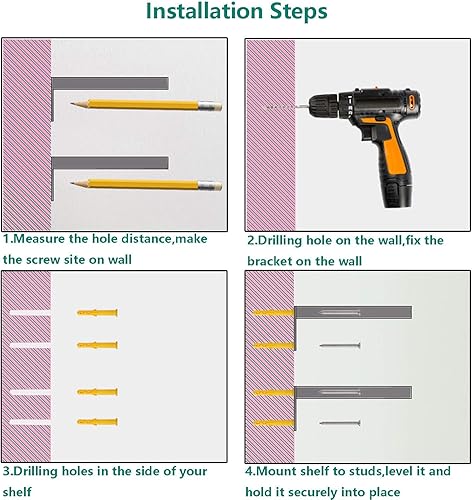 Installation Steps

1.Measure the hole distance,make the screw site on wall

2.Drilling hole on the wall,fix the bracket on the wall

3.Drilling holes in the side of your shelf

4.Mount shelf to studs,level it and hold it securely into place