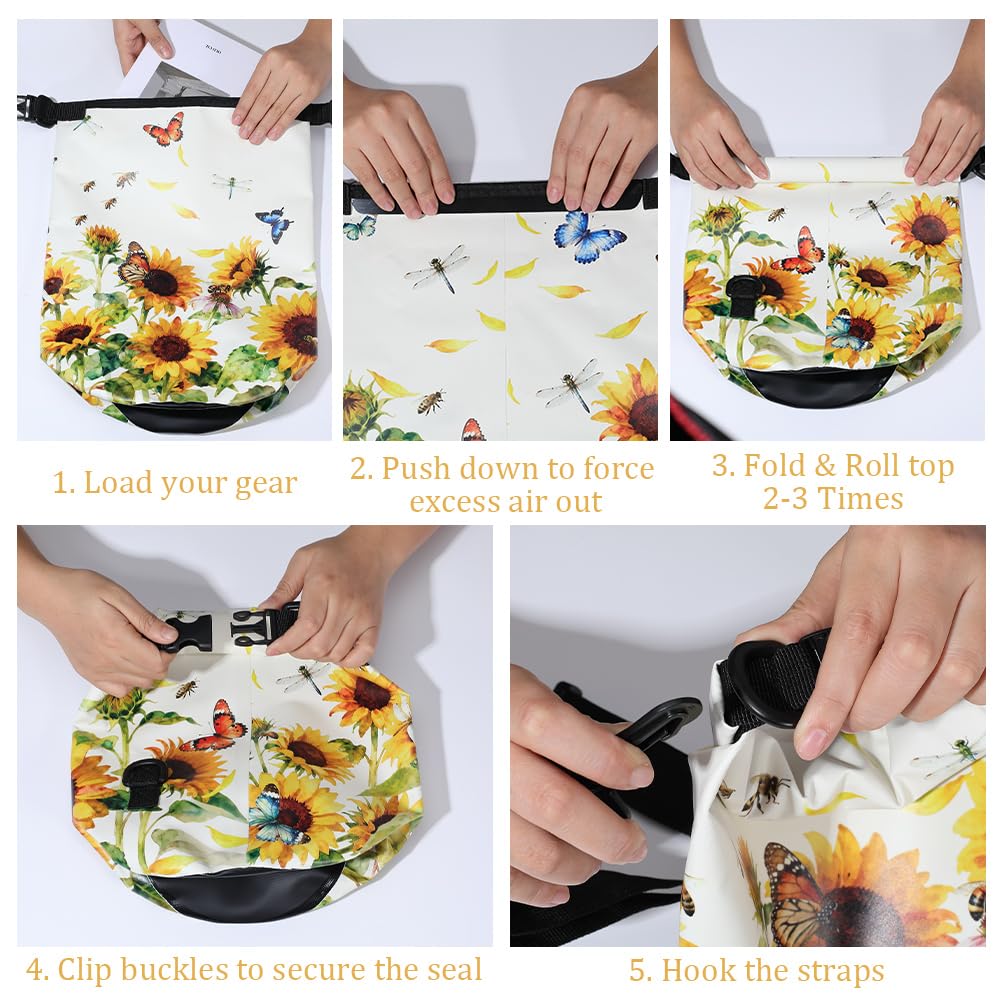 1. Load your gear

2. Push down to force excess air out

3. Fold & Roll top 2-3 Times

4. Clip buckles to secure the seal

5. Hook the straps