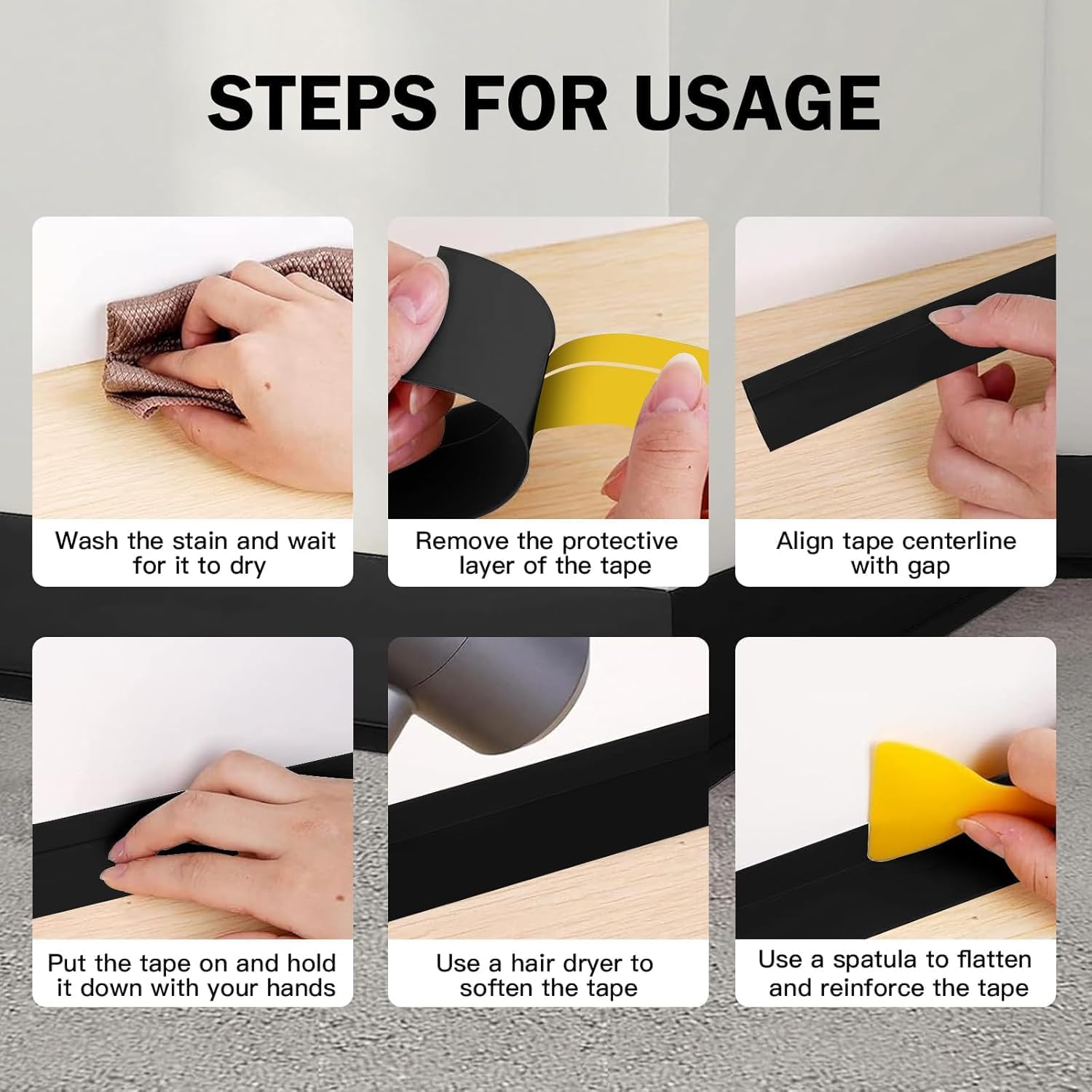 STEPS FOR USAGE

Wash the stain and wait for it to dry

Remove the protective layer of the tape

Align tape centerline with gap

Put the tape on and hold it down with your hands

Use a hair dryer to soften the tape

Use a spatula to flatten and reinforce the tape