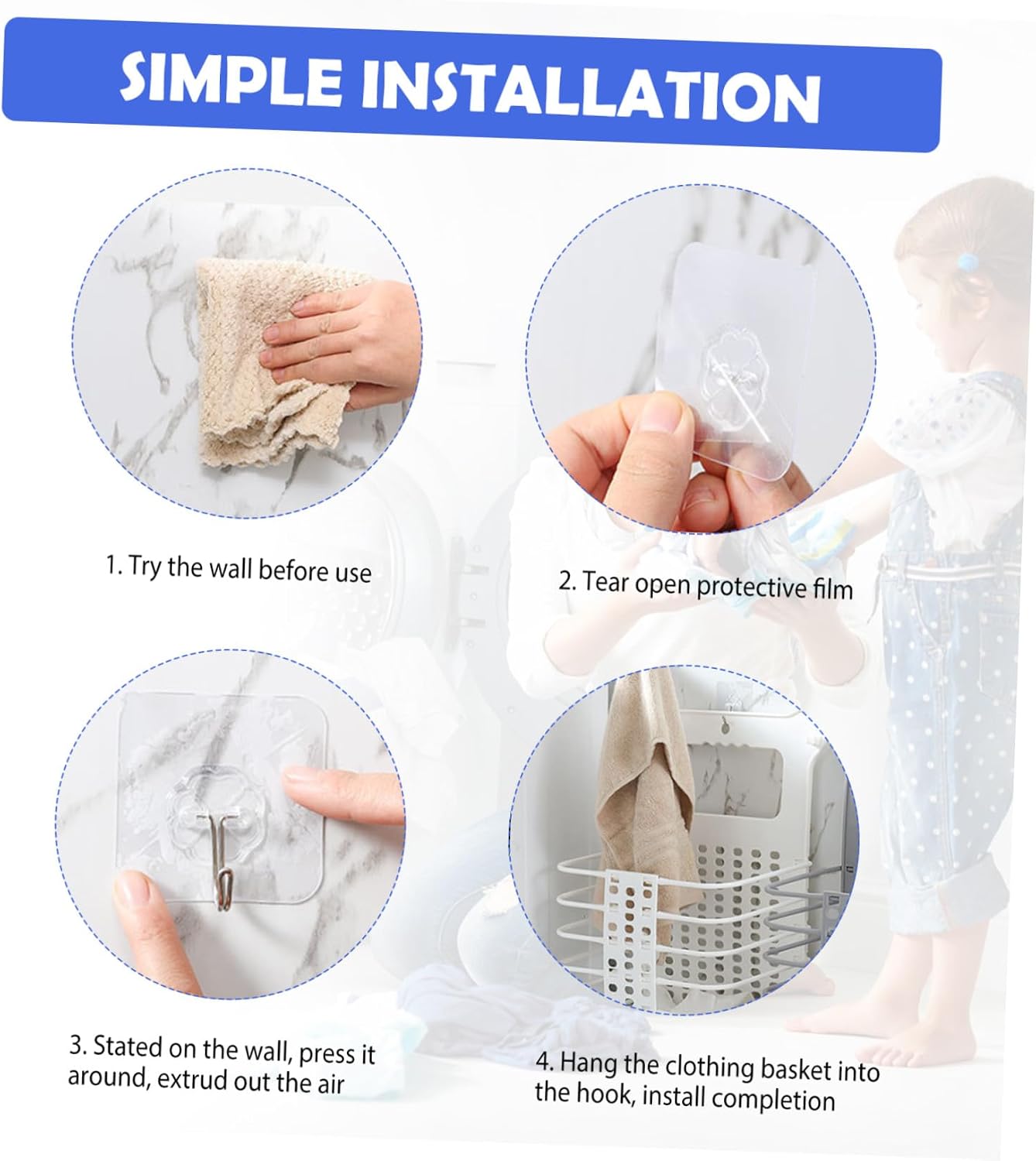 SIMPLE INSTALLATION

1. Try the wall before use

2. Tear open protective film

3. Stated on the wall, press it around, extrud out the air

4. Hang the clothing basket into the hook, install completion