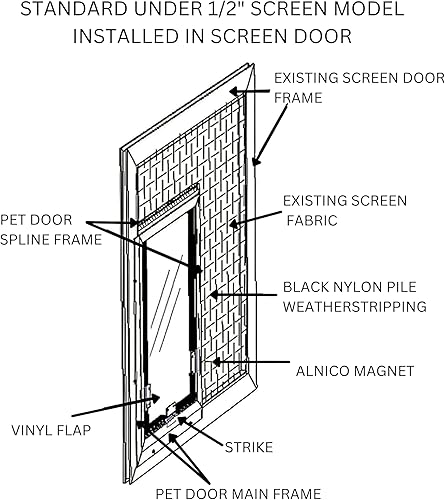 STANDARD UNDER 1/2" SCREEN MODEL
INSTALLED IN SCREEN DOOR

EXISTING SCREEN DOOR FRAME

EXISTING SCREEN FABRIC

PET DOOR SPLINE FRAME

BLACK NYLON PILE WEATHERSTRIPPING

ALNICO MAGNET

VINYL FLAP

STRIKE

PET DOOR MAIN FRAME