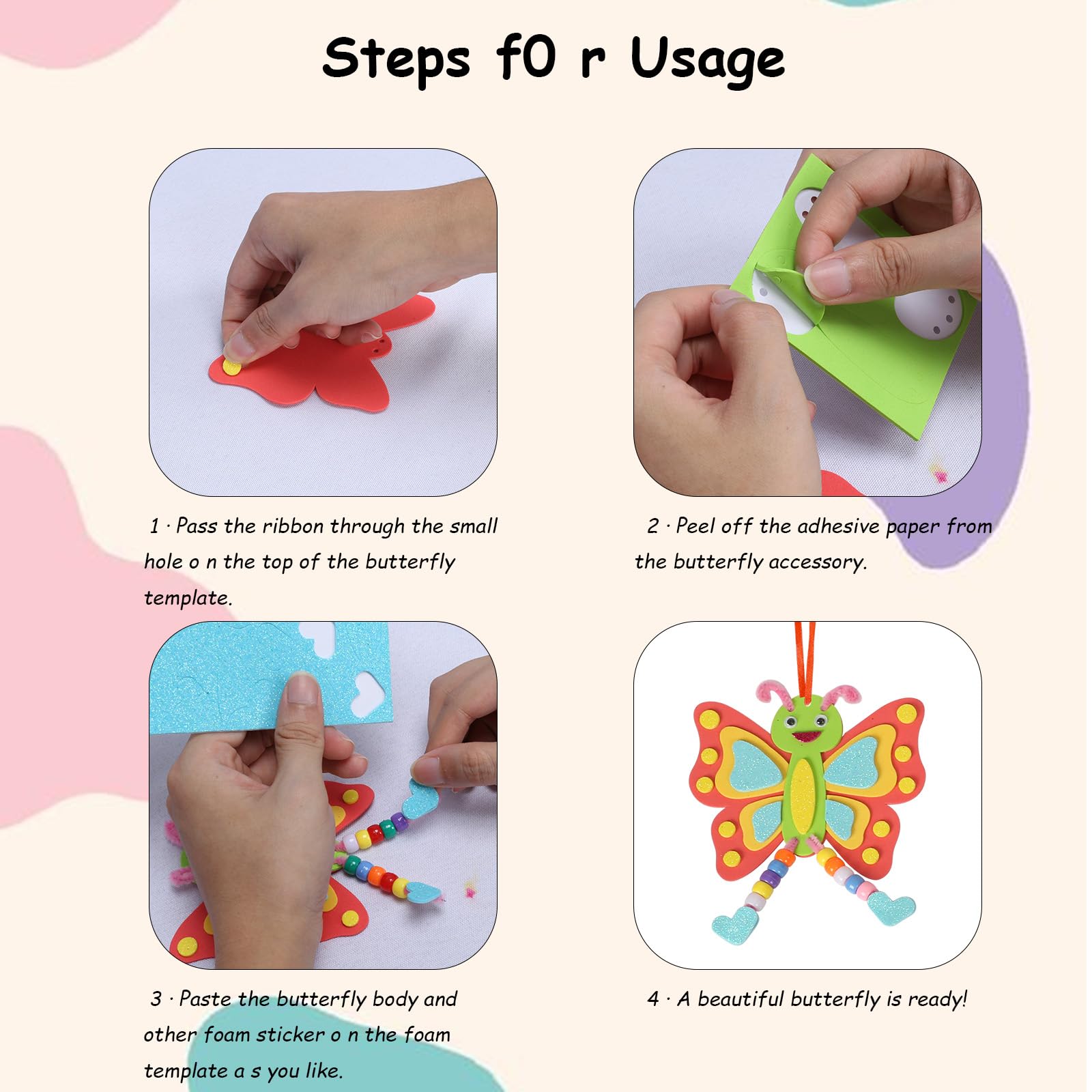 Steps f0 r Usage

1 · Pass the ribbon through the small hole o n the top of the butterfly template.

2 · Peel off the adhesive paper from the butterfly accessory.

3 · Paste the butterfly body and other foam sticker o n the foam template a s you like.

4 · A beautiful butterfly is ready!