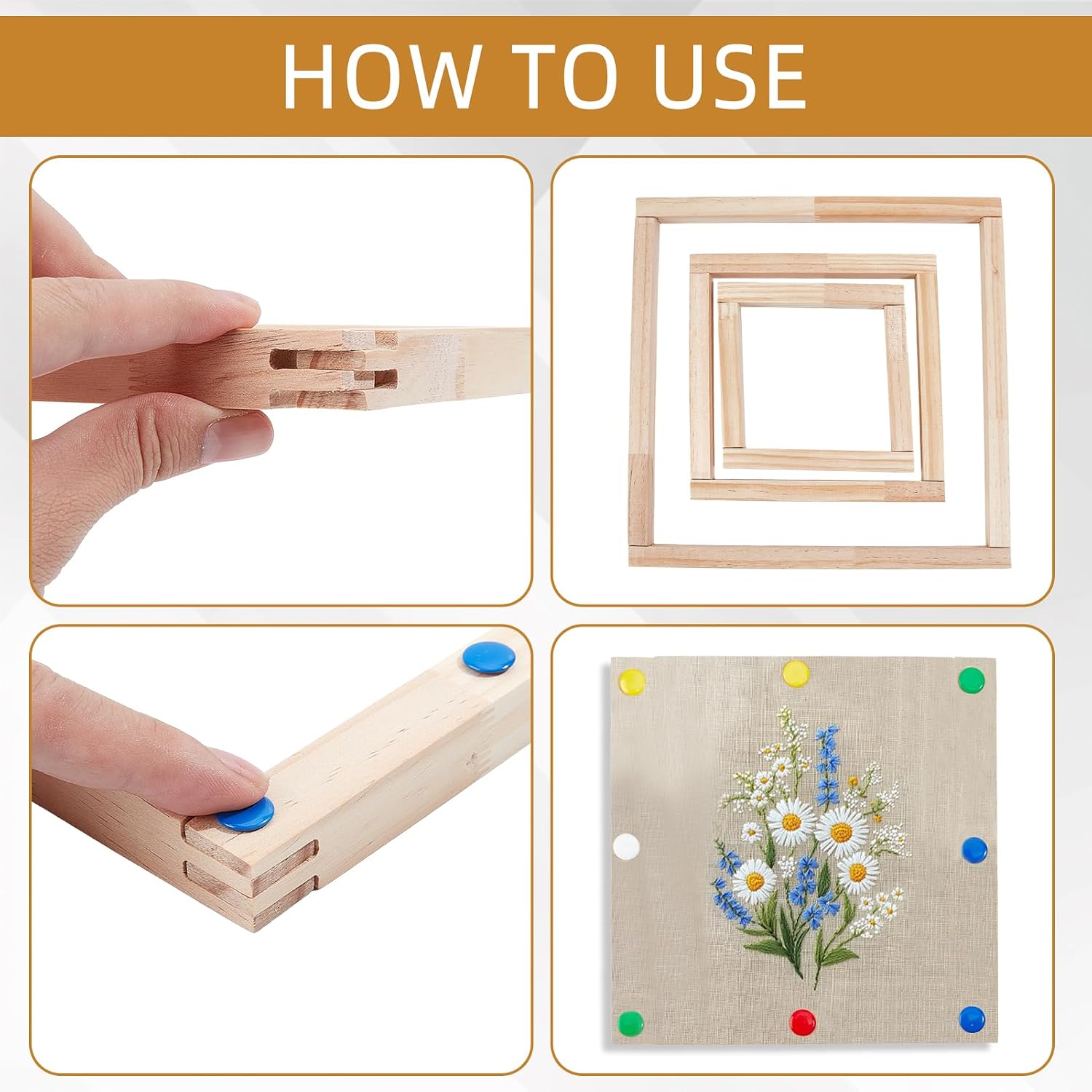 HOW TO USE