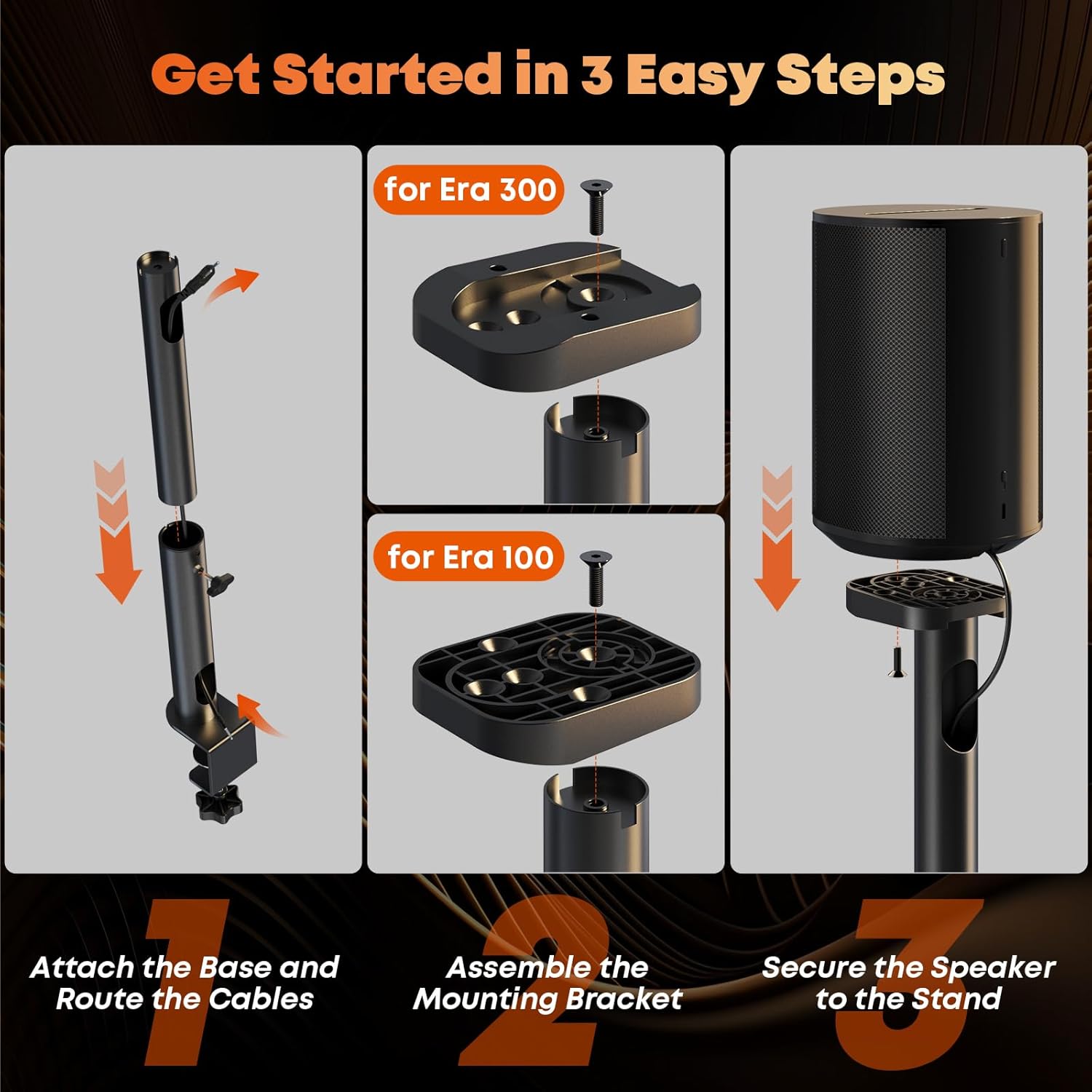 Get Started in 3 Easy Steps

for Era 300

for Era 100

1
Attach the Base and Route the Cables

2
Assemble the Mounting Bracket

3
Secure the Speaker to the Stand