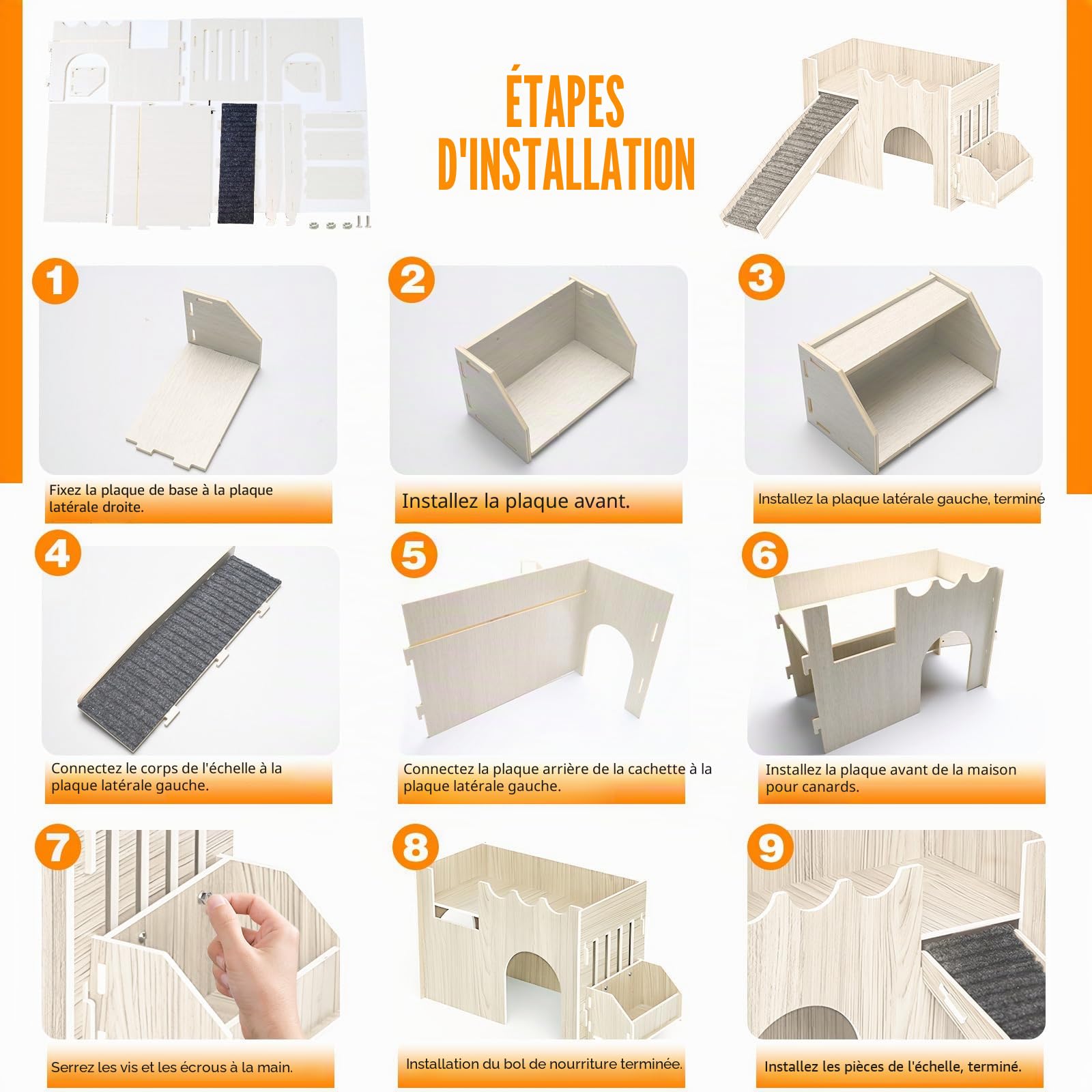 ÉTAPES D'INSTALLATION

1

Fixez la plaque de base à la plaque latérale droite.

2

Installez la plaque avant.

3

Installez la plaque latérale gauche, terminé

4

Connectez le corps de l'échelle à la plaque latérale gauche.

5

Connectez la plaque arrière de la cachette à la plaque latérale gauche.

6

Installez la plaque avant de la maison pour canards.

7

Serrez les vis et les écrous à la main.

8

Installation du bol de nourriture terminée.

9

Installez les pièces de l'échelle, terminé.