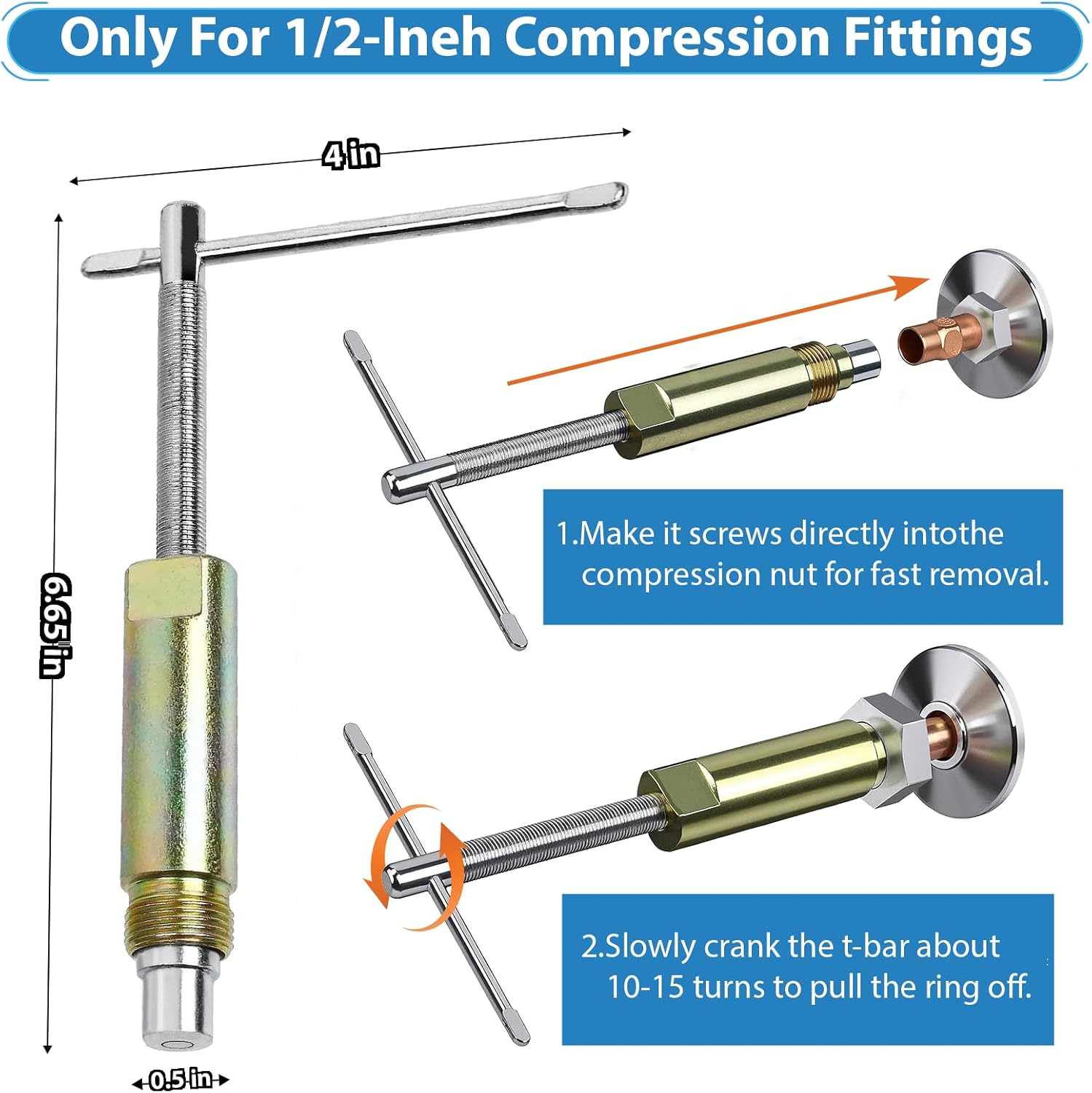 Only For 1/2-Ineh Compression Fittings

4 in

6.65 in

0.5 in

1.Make it screws directly intothe compression nut for fast removal.

2.Slowly crank the t-bar about 10-15 turns to pull the ring off.