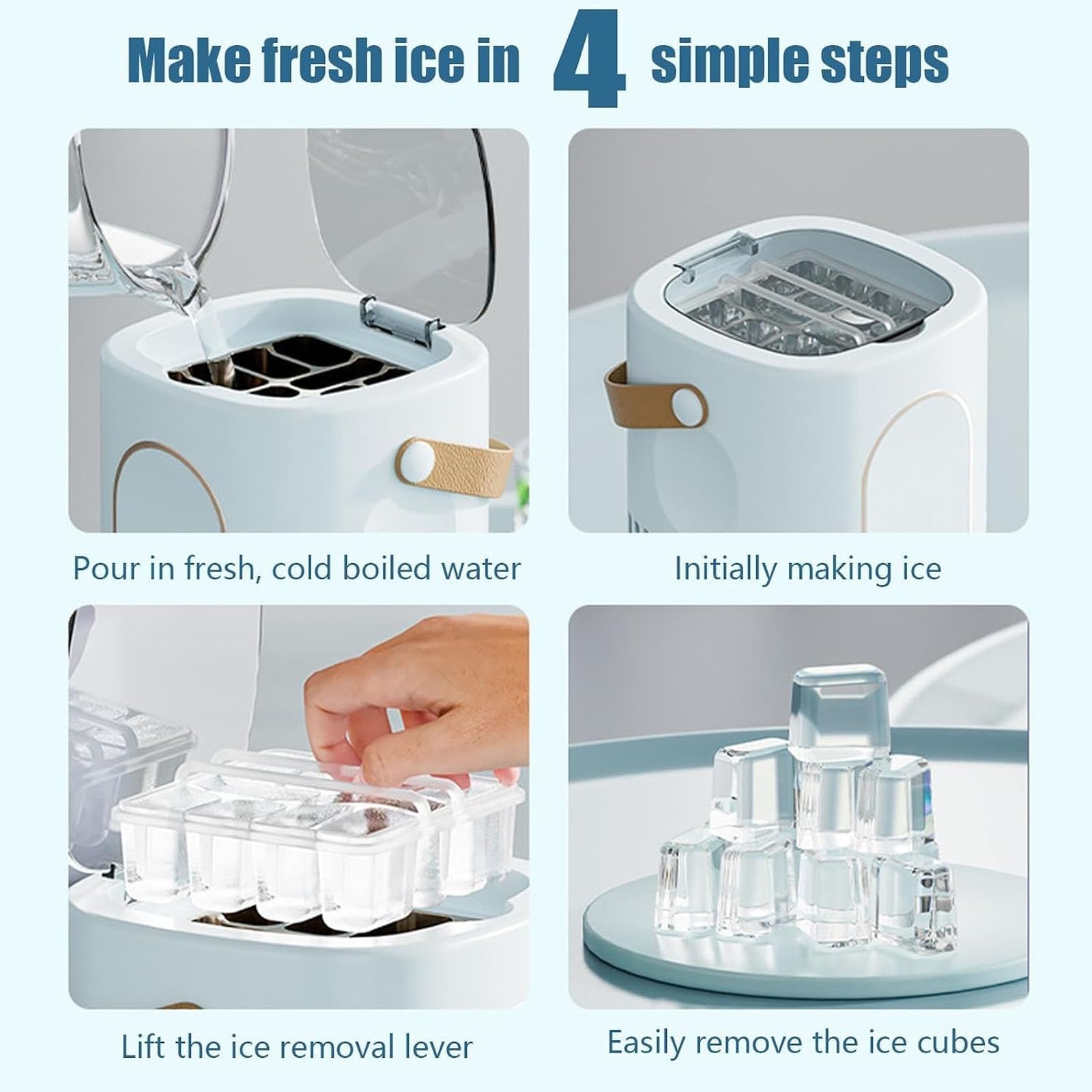 Make fresh ice in 4 simple steps

Pour in fresh, cold boiled water

Initially making ice

Lift the ice removal lever

Easily remove the ice cubes