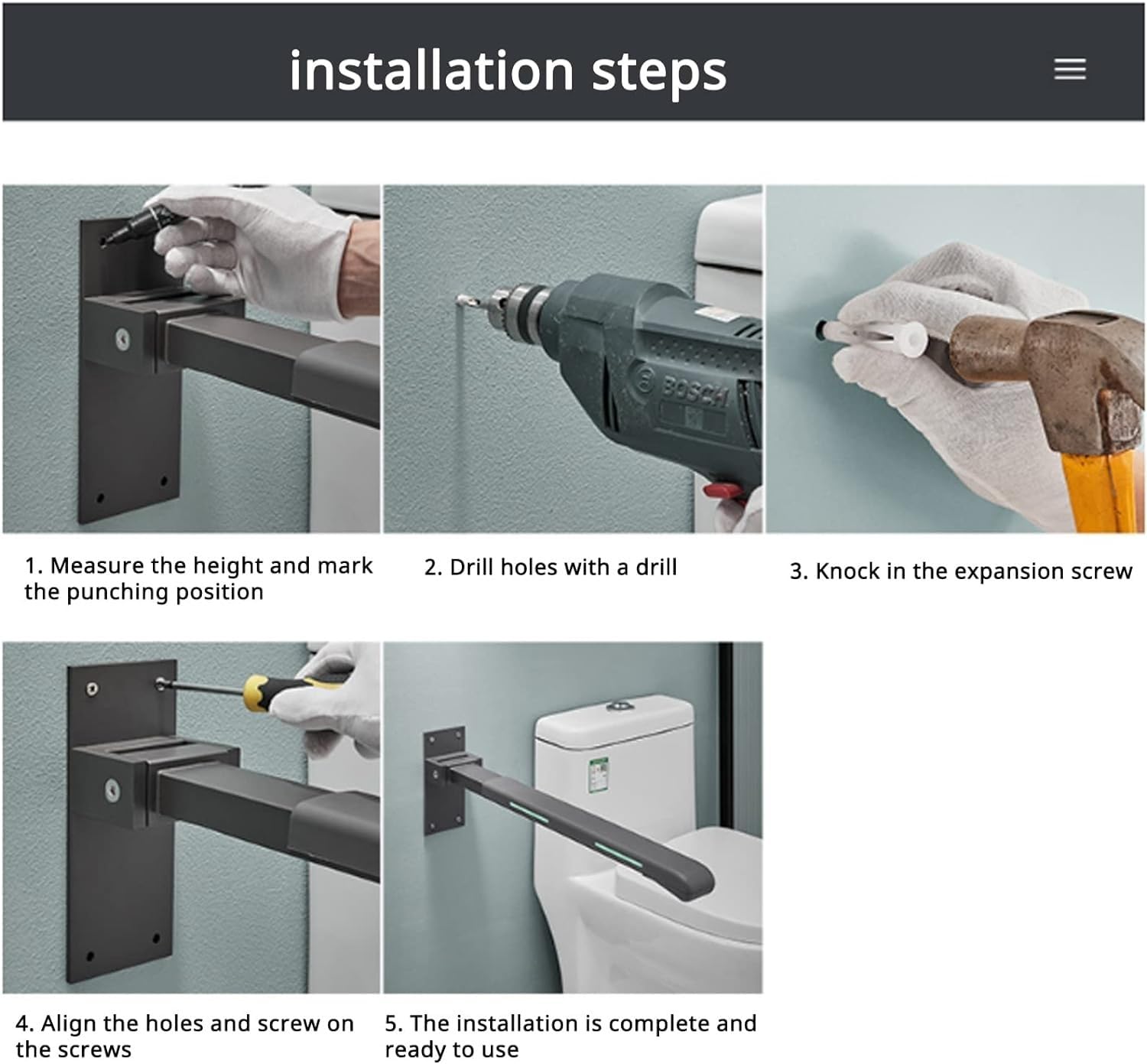 installation steps

BOSCH

1. Measure the height and mark the punching position

2. Drill holes with a drill

3. Knock in the expansion screw

4. Align the holes and screw on the screws

5. The installation is complete and ready to use