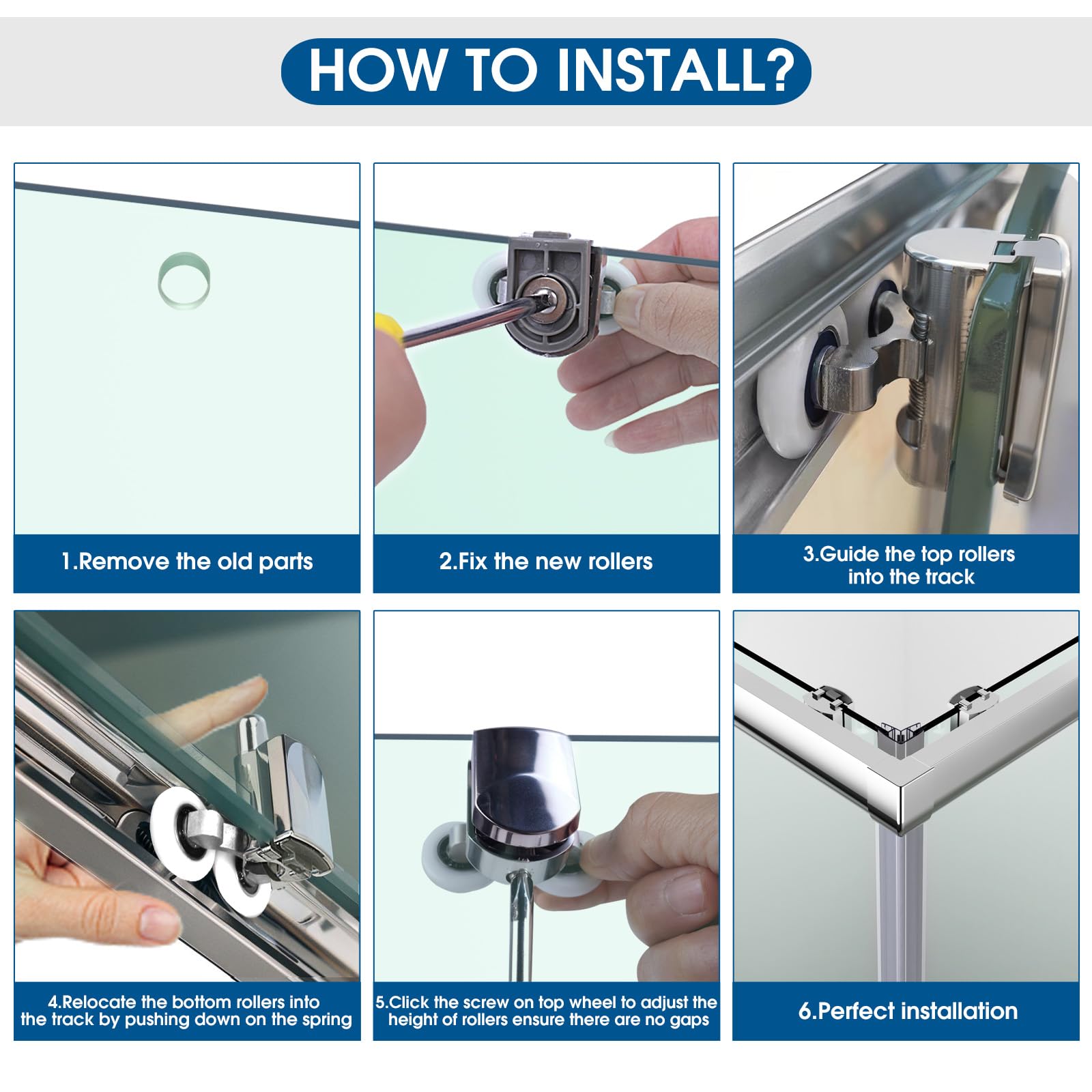 HOW TO INSTALL?

1.Remove the old parts

2.Fix the new rollers

3.Guide the top rollers into the track

4.Relocate the bottom rollers into the track by pushing down on the spring

5.Click the screw on top wheel to adjust the height of rollers ensure there are no gaps

6.Perfect installation