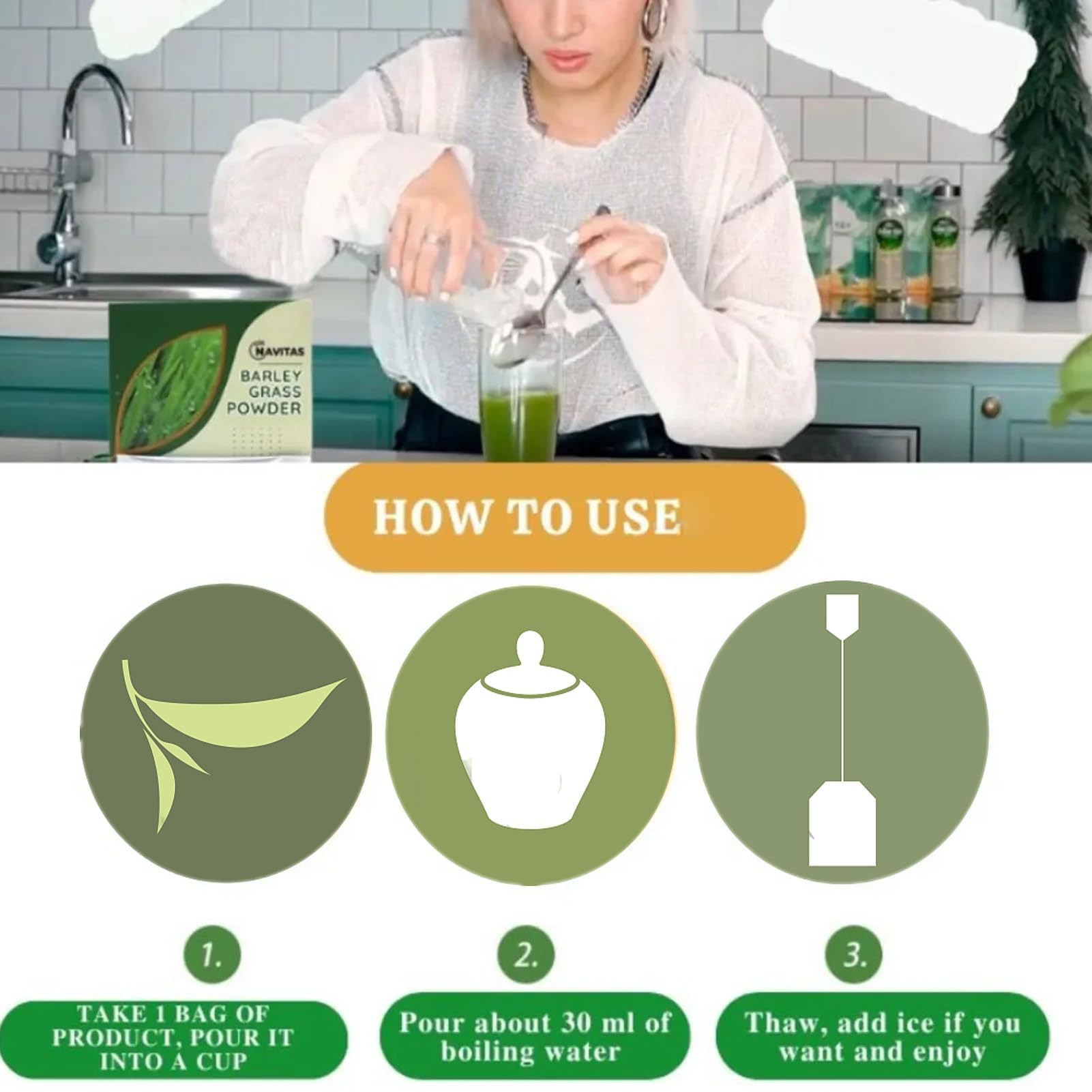 NAVITAS
BARLEY GRASS POWDER

HOW TO USE

1.

TAKE 1 BAG OF PRODUCT, POUR IT INTO A CUP

2.

Pour about 30 ml of boiling water

3.

Thaw, add ice if you want and enjoy