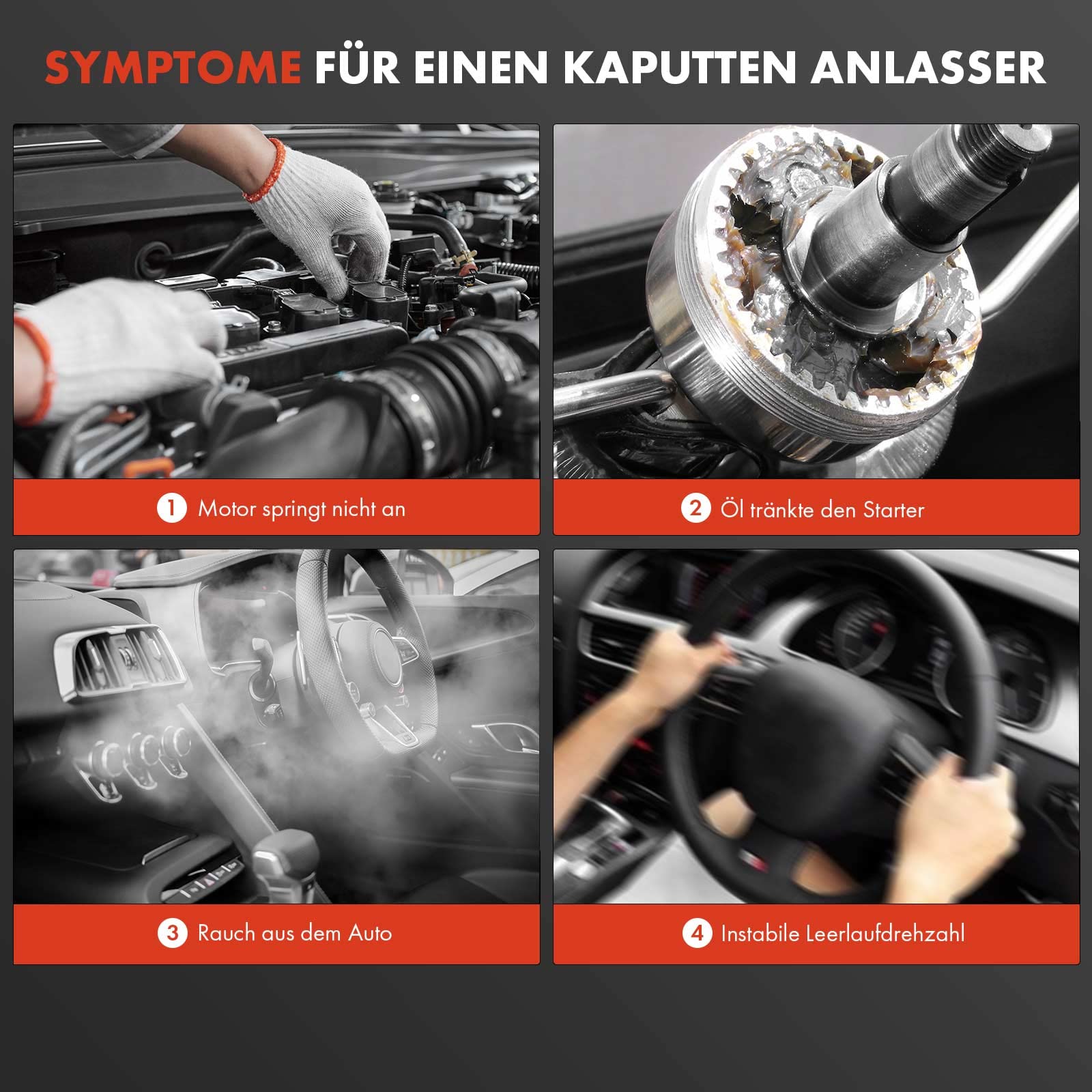 SYMPTOME FÜR EINEN KAPUTTEN ANLASSER

1 Motor springt nicht an

2 Öl tränkte den Starter

3 Rauch aus dem Auto

4 Instabile Leerlaufdrehzahl