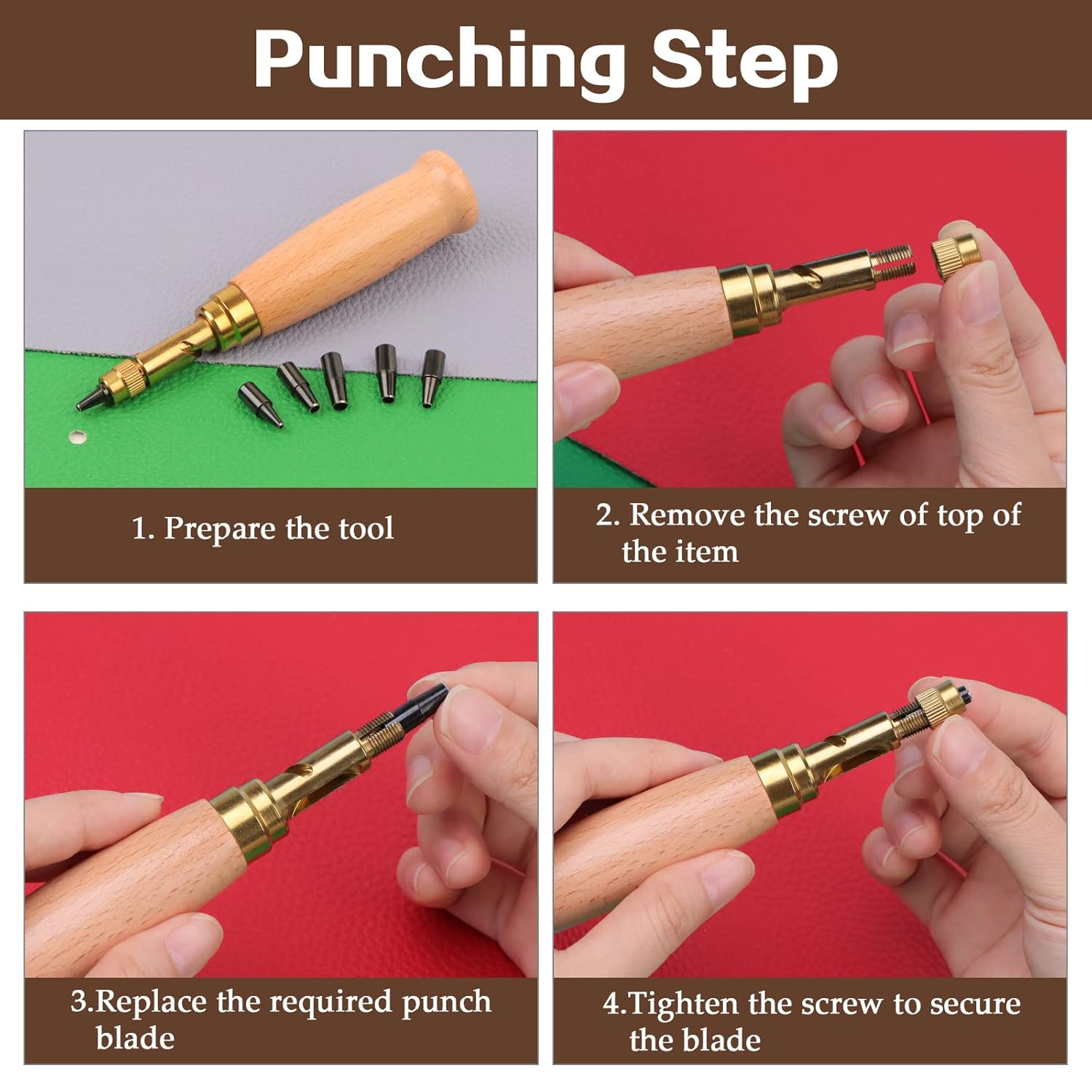 Punching Step

1. Prepare the tool

2. Remove the screw of top of the item

3.Replace the required punch blade

4.Tighten the screw to secure the blade