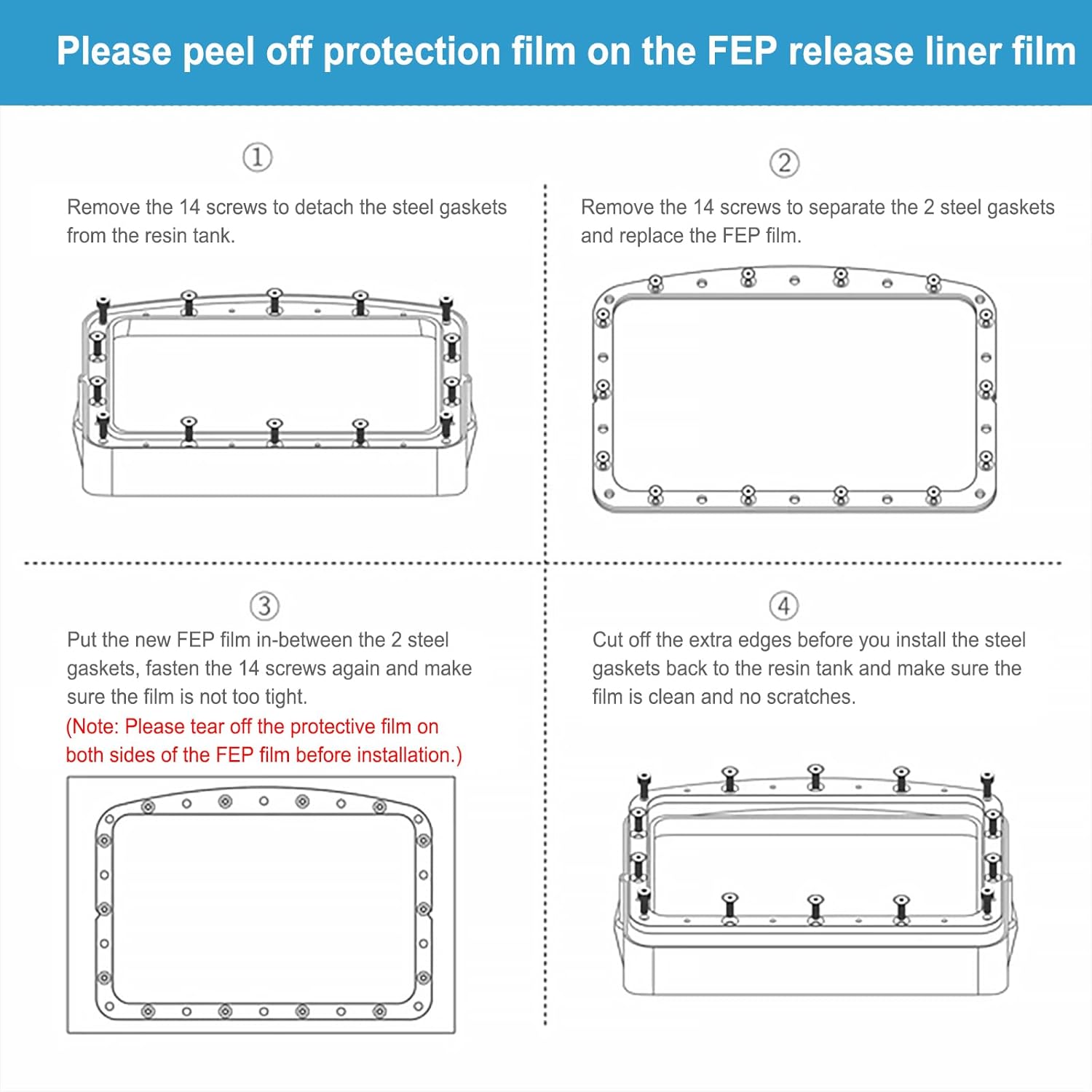 Please peel off protection film on the FEP release liner film

①

Remove the 14 screws to detach the steel gaskets from the resin tank.

②

Remove the 14 screws to separate the 2 steel gaskets and replace the FEP film.

③

Put the new FEP film in-between the 2 steel gaskets, fasten the 14 screws again and make sure the film is not too tight.
(Note: Please tear off the protective film on both sides of the FEP film before installation.)

④

Cut off the extra edges before you install the steel gaskets back to the resin tank and make sure the film is clean and no scratches.