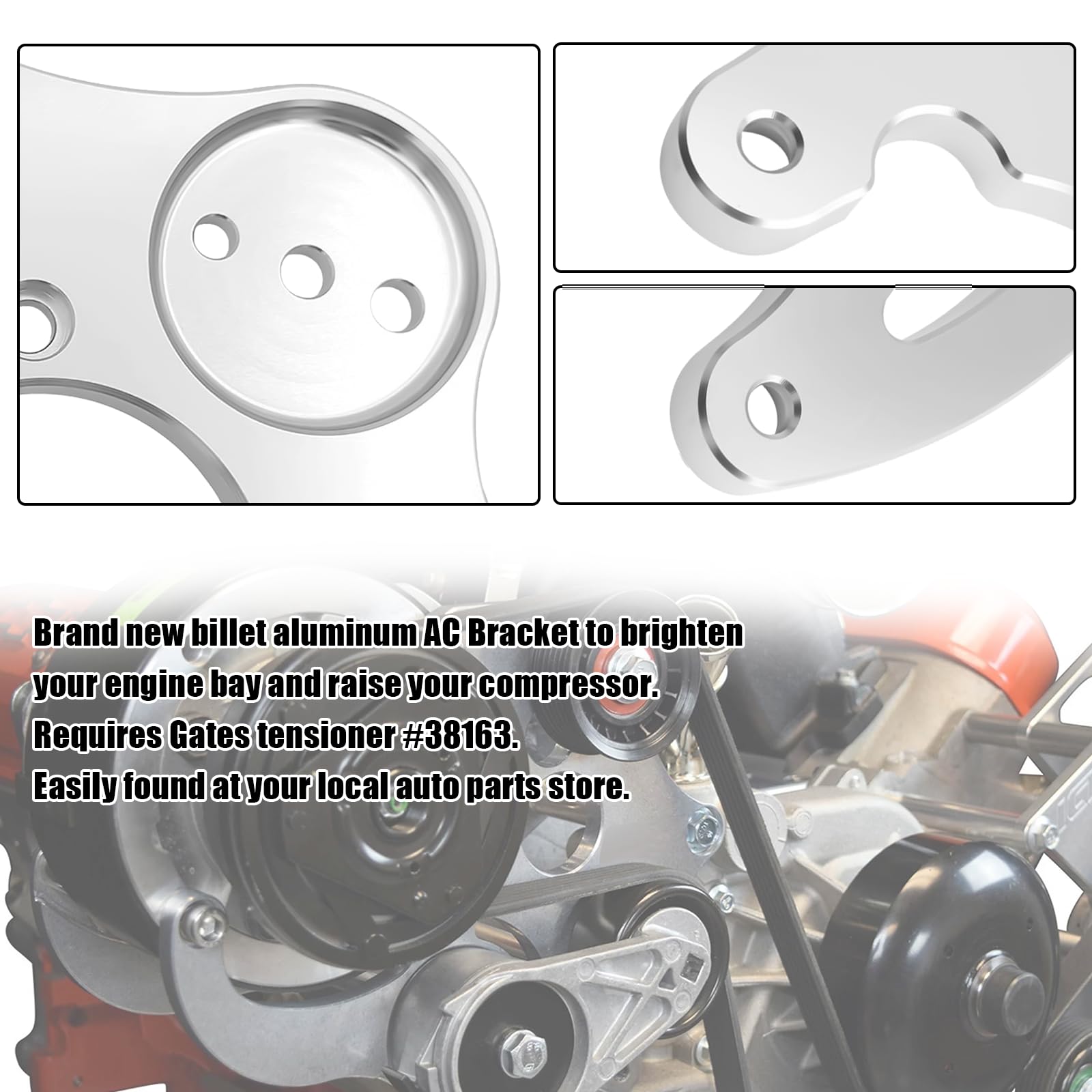 Brand new billet aluminum AC Bracket to brighten your engine bay and raise your compressor.
Requires Gates tensioner #38163.
Easily found at your local auto parts store.