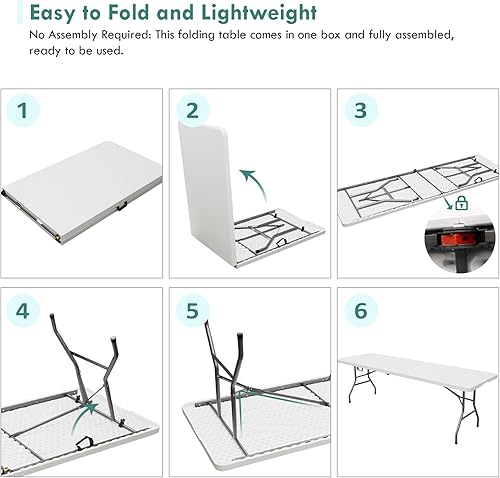 Easy to Fold and Lightweight

No Assembly Required: This folding table comes in one box and fully assembled, ready to be used.

1

2

3

4

5

6