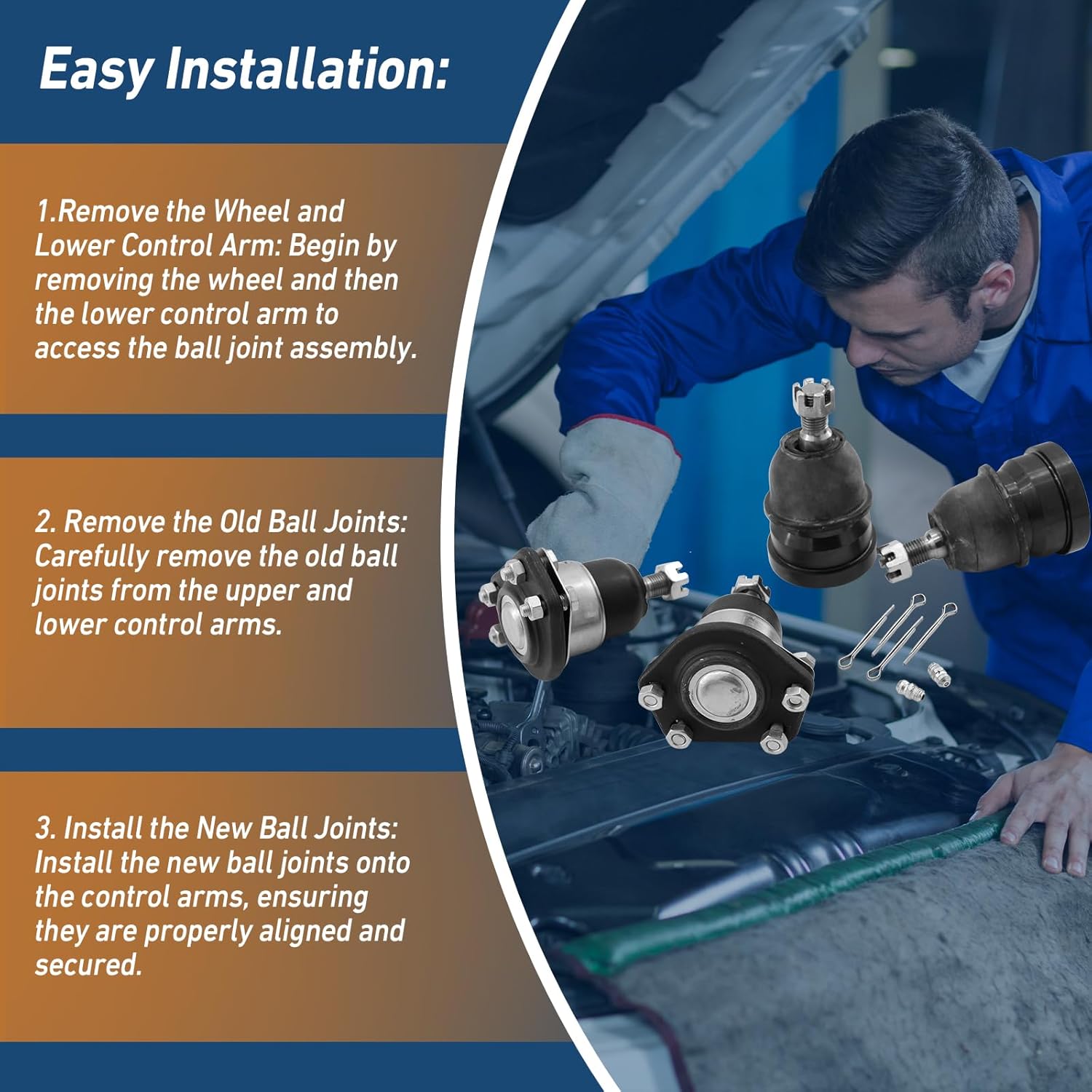 Easy Installation:

1.Remove the Wheel and Lower Control Arm: Begin by removing the wheel and then the lower control arm to access the ball joint assembly.

2. Remove the Old Ball Joints: Carefully remove the old ball joints from the upper and lower control arms.

3. Install the New Ball Joints: Install the new ball joints onto the control arms, ensuring they are properly aligned and secured.