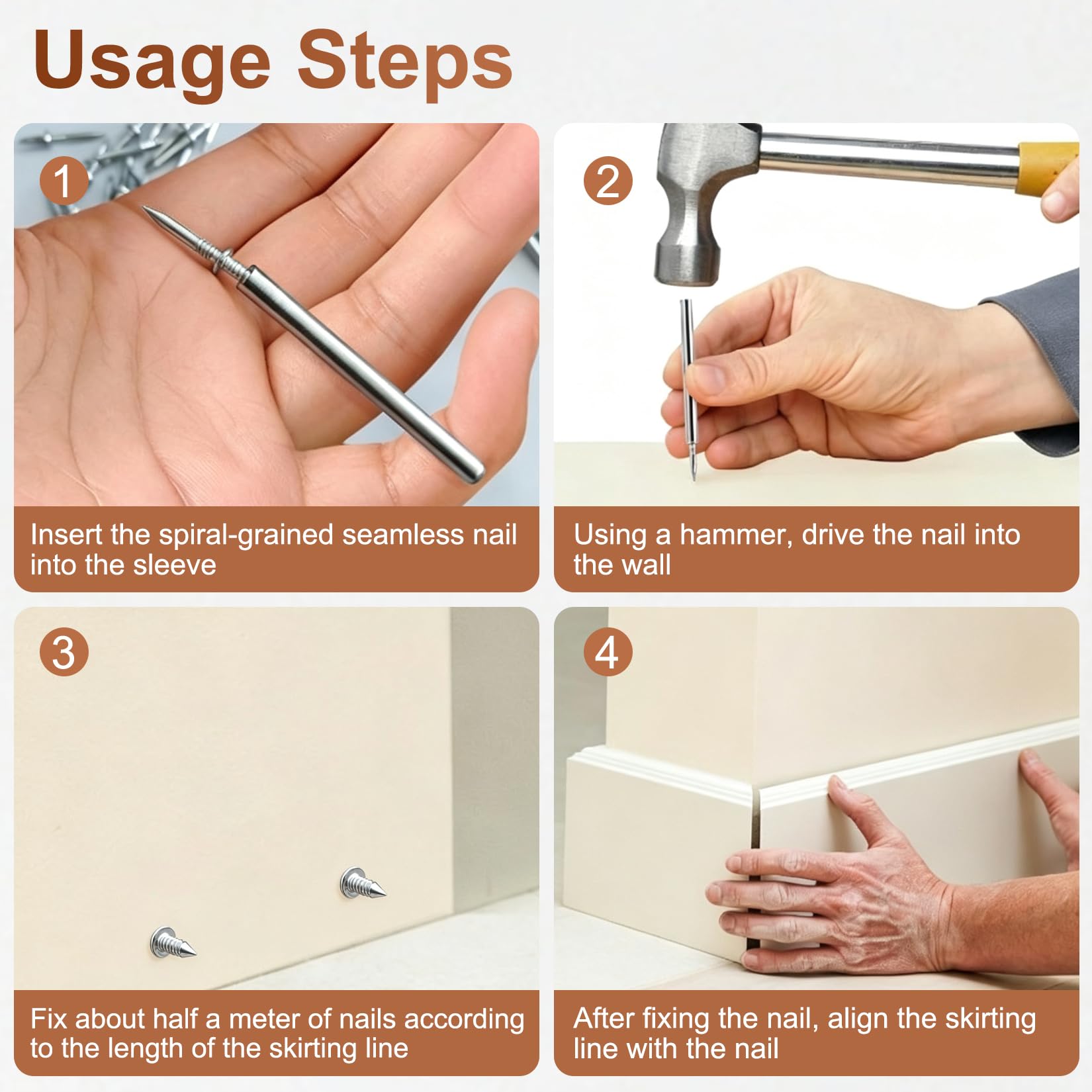 Usage Steps

1

Insert the spiral-grained seamless nail into the sleeve

2

Using a hammer, drive the nail into the wall

3

Fix about half a meter of nails according to the length of the skirting line

4

After fixing the nail, align the skirting line with the nail