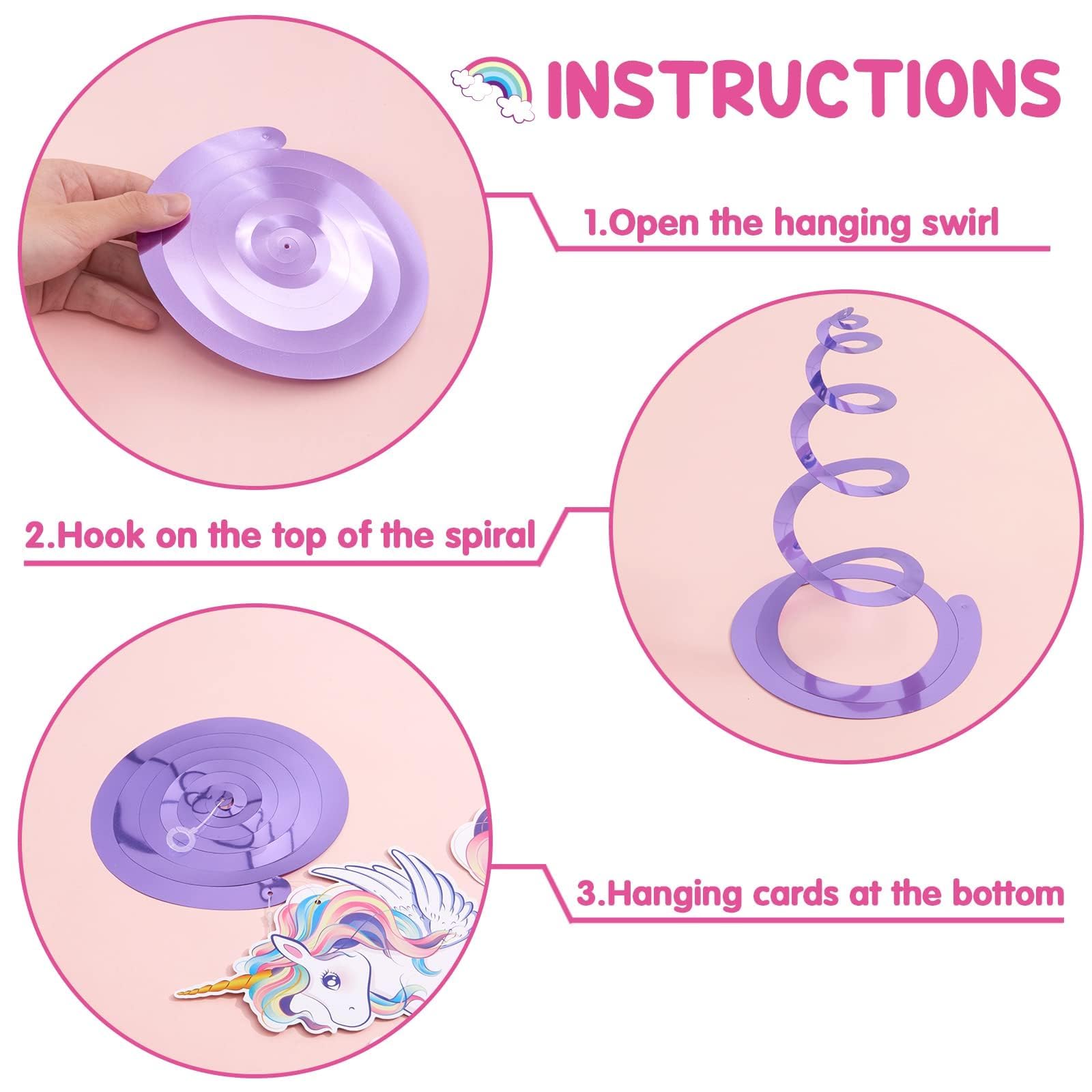 INSTRUCTIONS

1.Open the hanging swirl

2.Hook on the top of the spiral

3.Hanging cards at the bottom