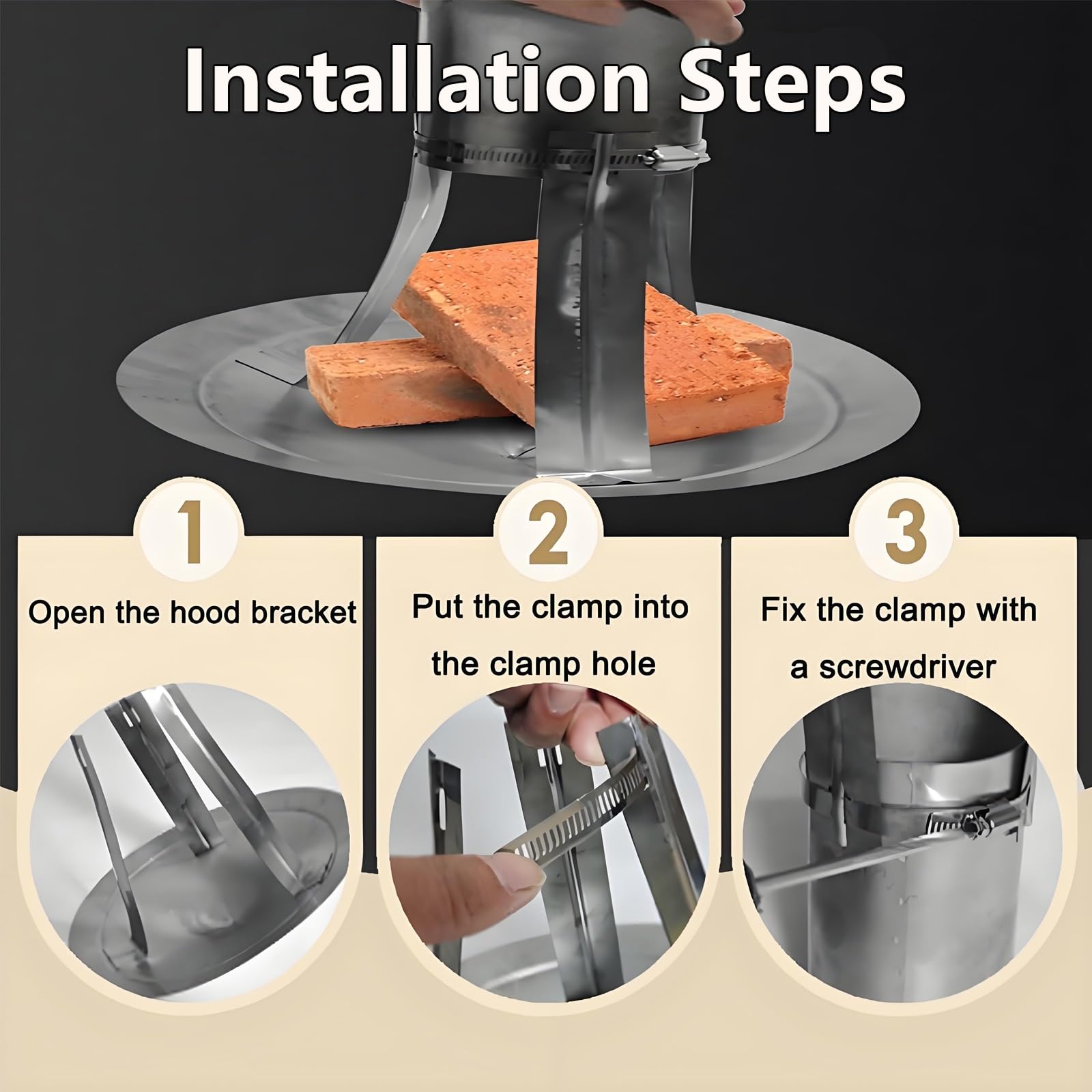 Installation Steps

1

Open the hood bracket

2

Put the clamp into the clamp hole

3

Fix the clamp with a screwdriver