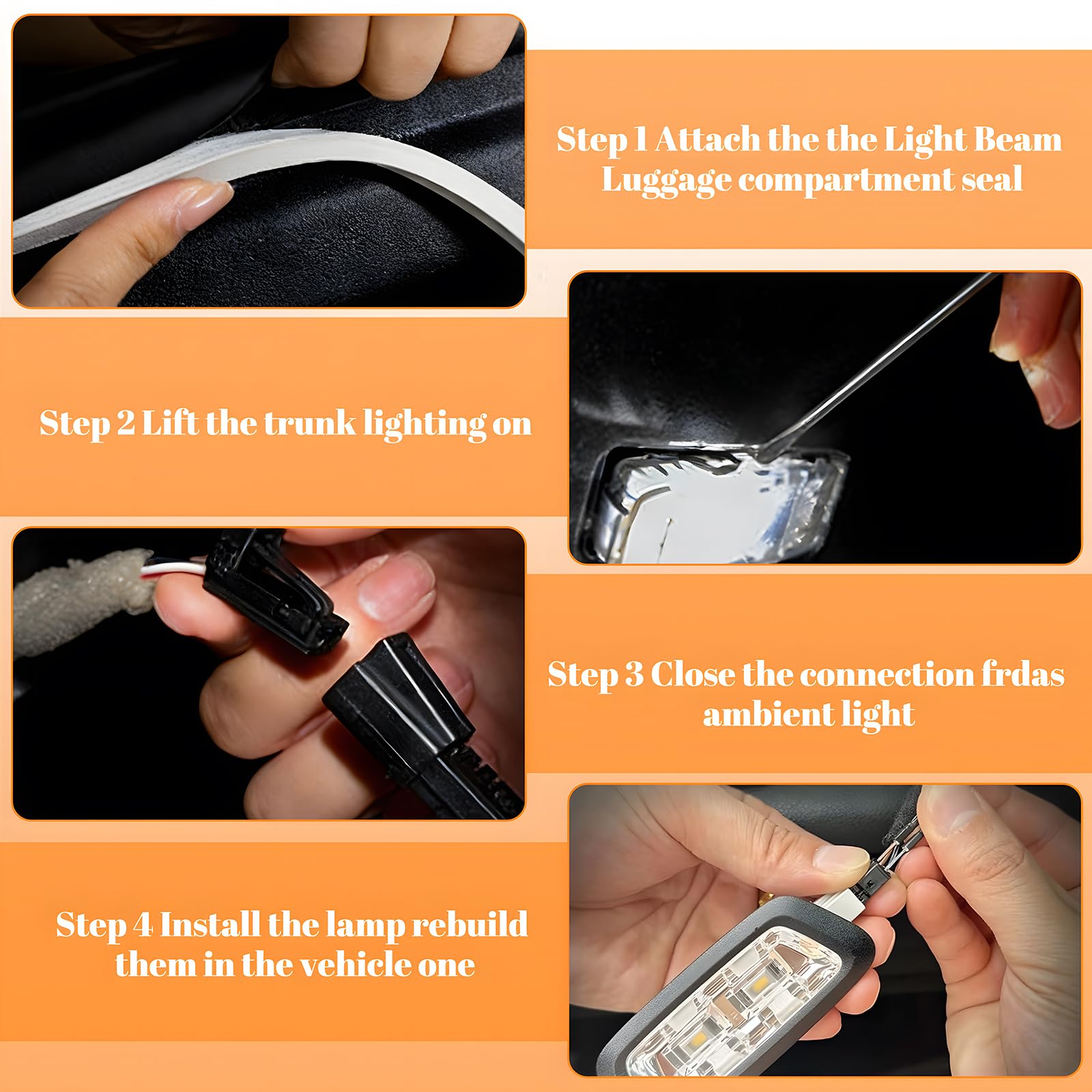 Step 1 Attach the the Light Beam Luggage compartment seal

Step 2 Lift the trunk lighting on

Step 3 Close the connection frdas ambient light

Step 4 Install the lamp rebuild them in the vehicle one