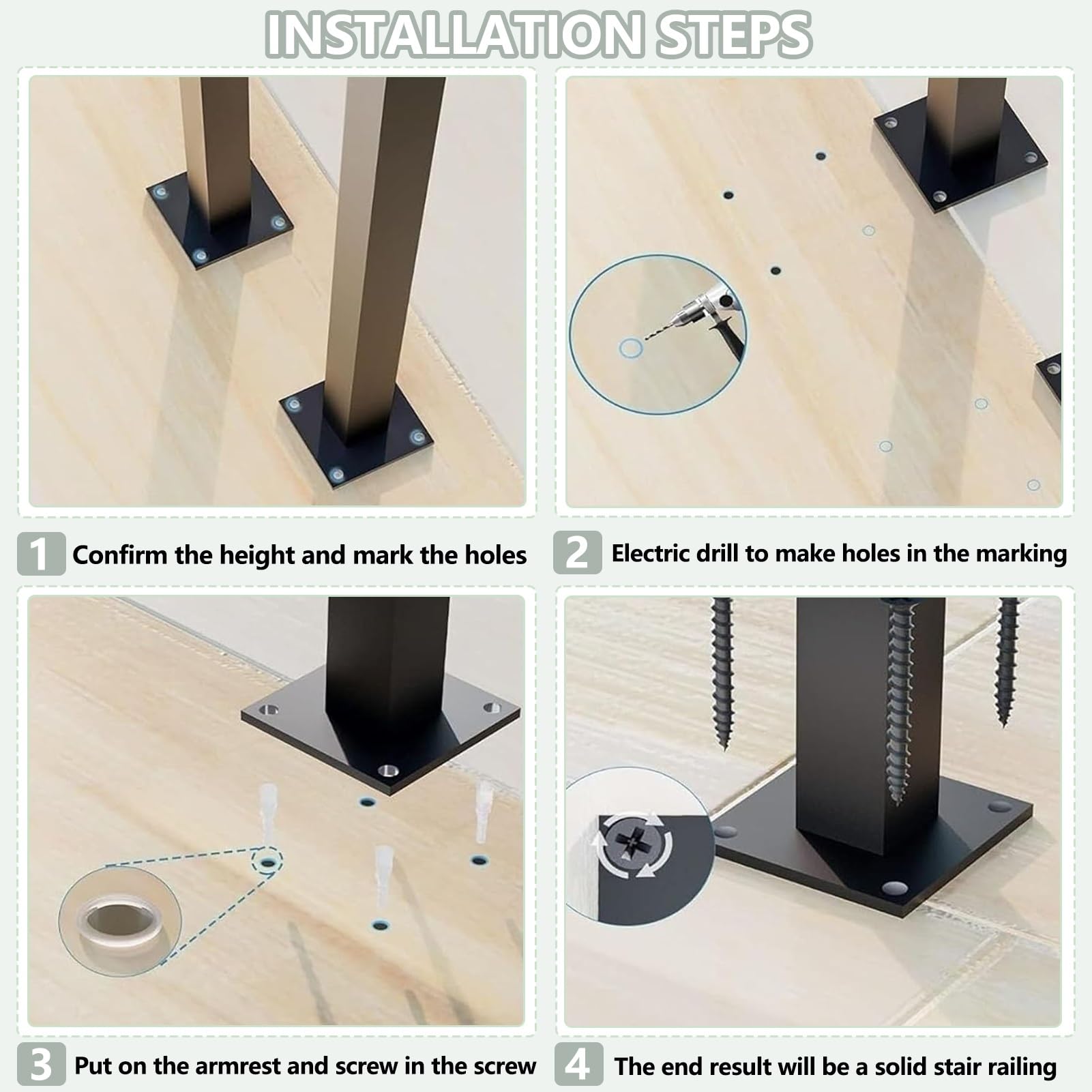 INSTALLATION STEPS

1 Confirm the height and mark the holes

2 Electric drill to make holes in the marking

3 Put on the armrest and screw in the screw

4 The end result will be a solid stair railing