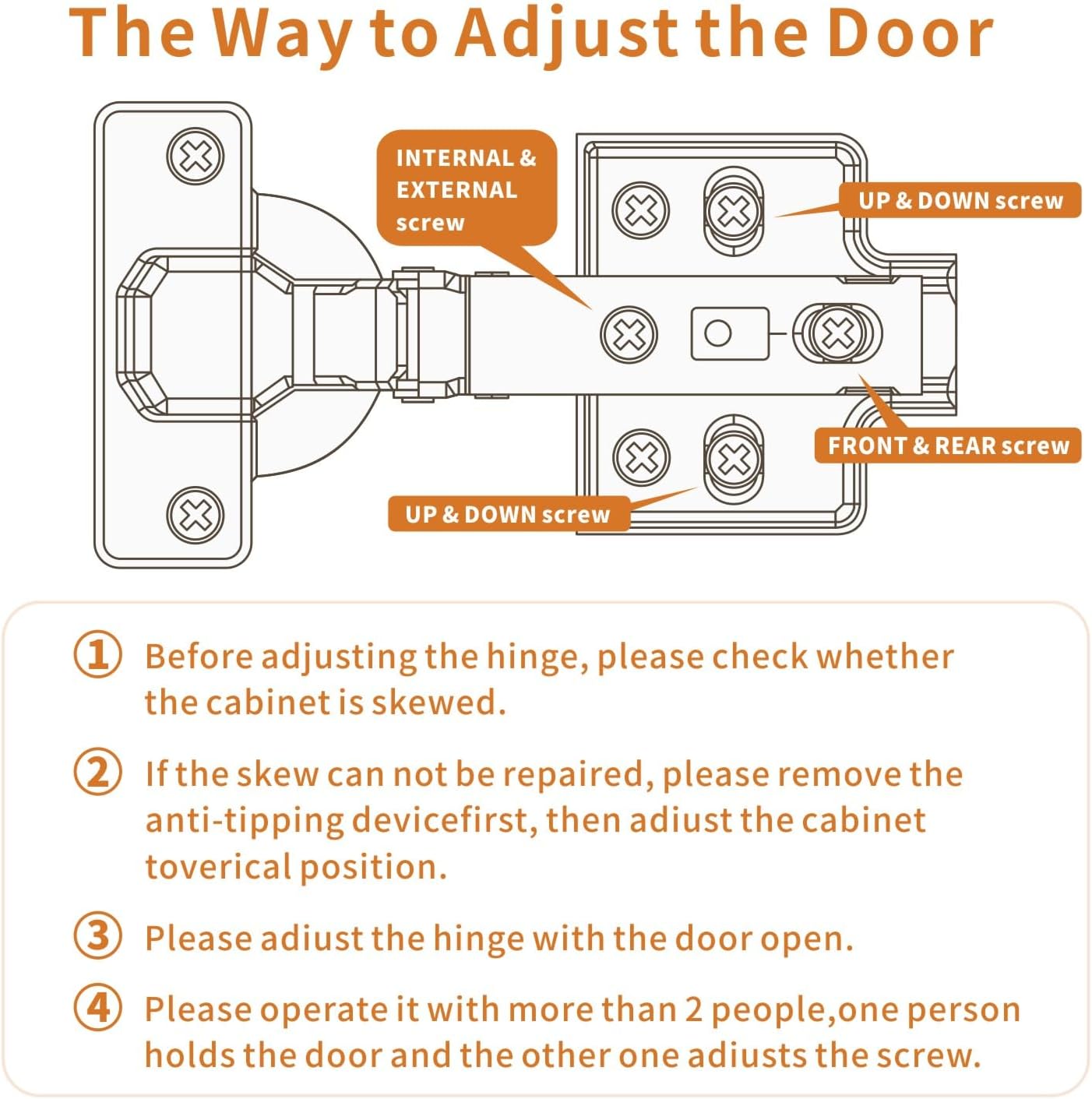 The Way to Adjust the Door

INTERNAL & EXTERNAL screw

UP & DOWN screw

FRONT & REAR screw

UP & DOWN screw

① Before adjusting the hinge, please check whether the cabinet is skewed.

② If the skew can not be repaired, please remove the anti-tipping devicefirst, then adiust the cabinet toverical position.

③ Please adiust the hinge with the door open.

④ Please operate it with more than 2 people,one person holds the door and the other one adiusts the screw.