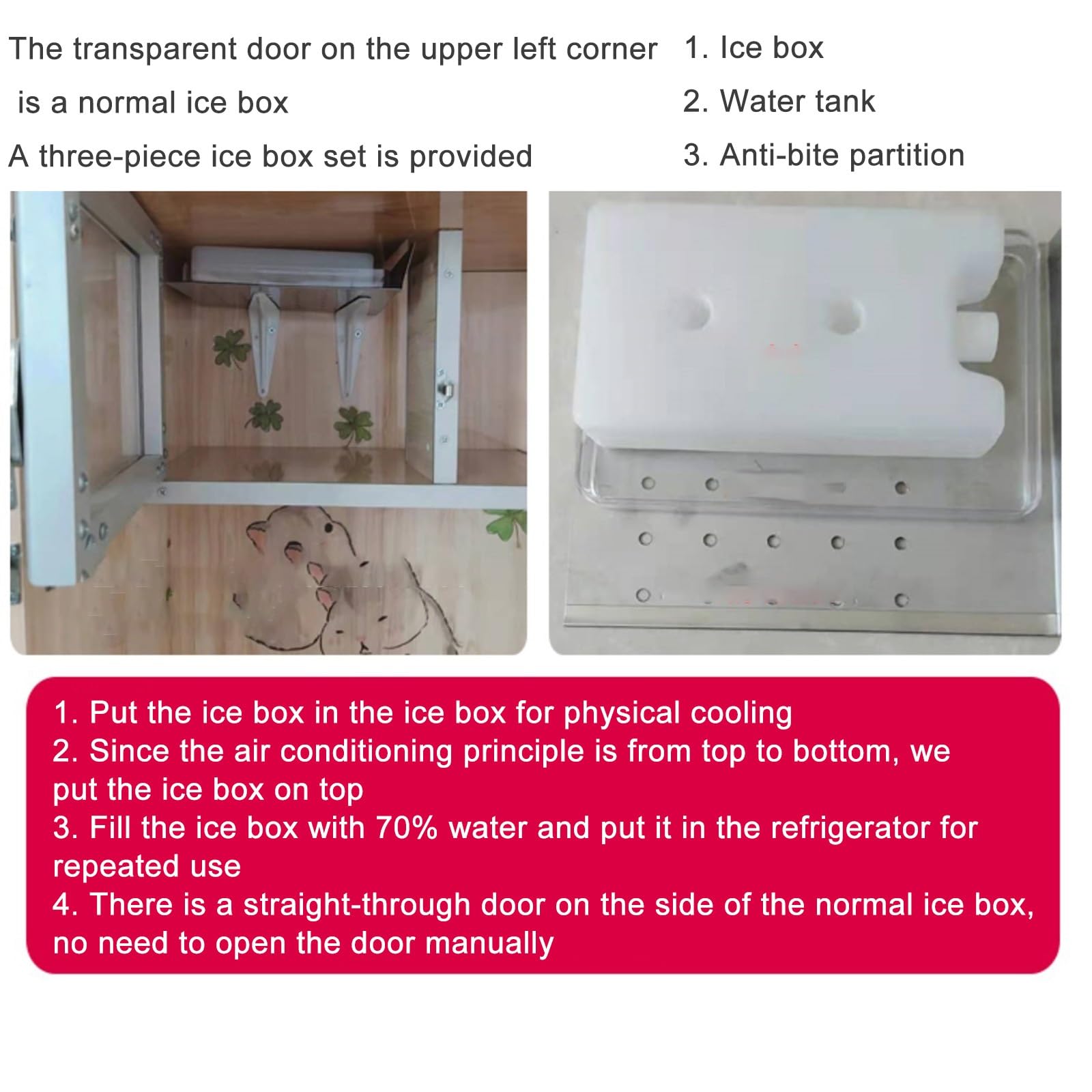 The transparent door on the upper left corner is a normal ice box

A three-piece ice box set is provided

1. Ice box
2. Water tank
3. Anti-bite partition

1. Put the ice box in the ice box for physical cooling
2. Since the air conditioning principle is from top to bottom, we put the ice box on top
3. Fill the ice box with 70% water and put it in the refrigerator for repeated use
4. There is a straight-through door on the side of the normal ice box, no need to open the door manually