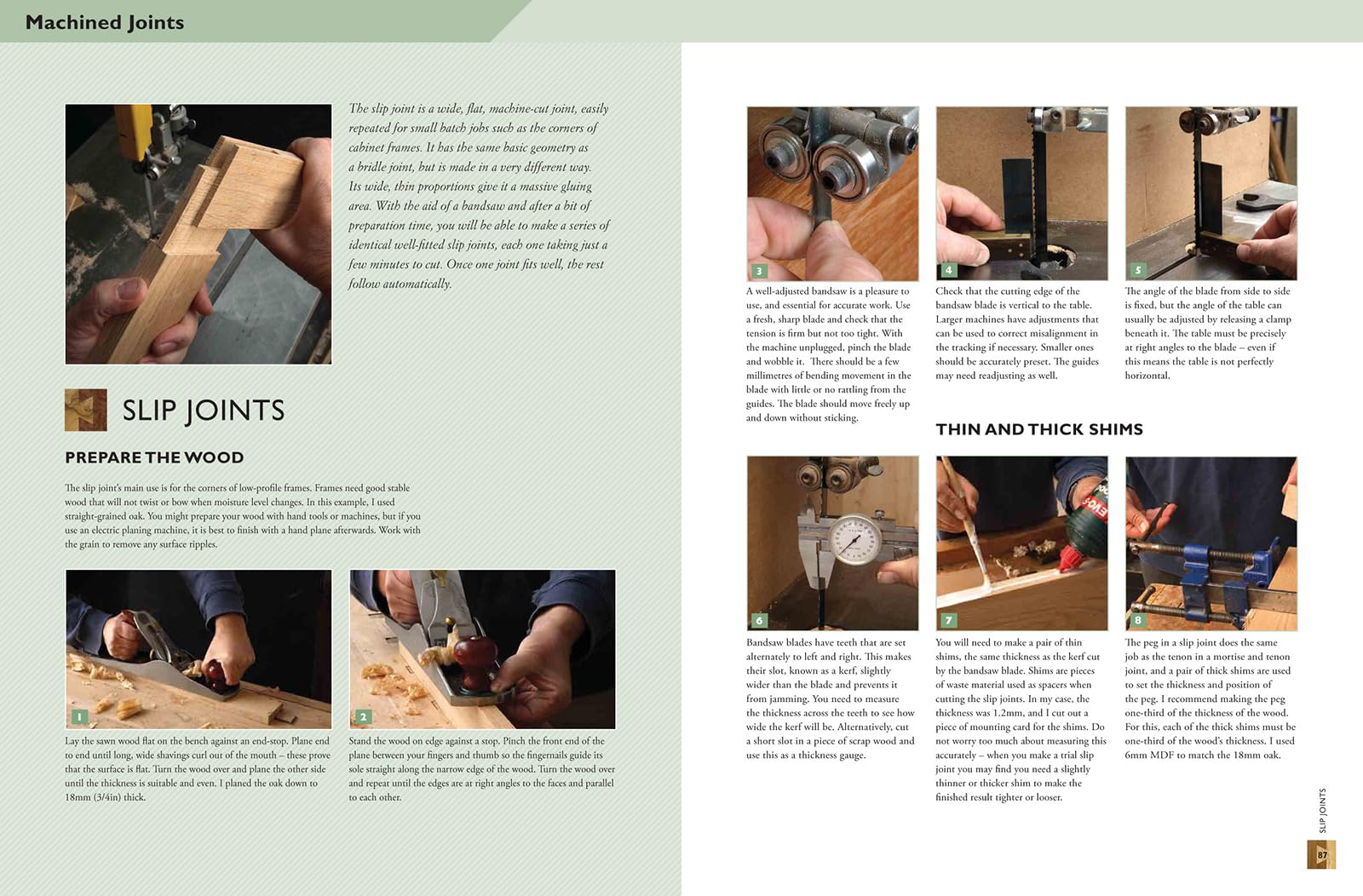 Machined Joints

The slip joint is a wide, flat, machine-cut joint, easily repeated for small batch jobs such as the corners of cabinet frames. It has the same basic geometry as a bridle joint, but is made in a very different way. Its wide, thin proportions give it a massive gluing area. With the aid of a bandsaw and after a bit of preparation time, you will be able to make a series of identical well-fitted slip joints, each one taking just a few minutes to cut. Once one joint fits well, the rest follow automatically.

SLIP JOINTS

PREPARE THE WOOD

The slip joint's main use is for the corners of low-profile frames. Frames need good stable wood that will not twist or bow when moisture level changes. In this example, I used straight-grained oak. You might prepare your wood with hand tools or machines, but if you use an electric planing machine, it is best to finish with a hand plane afterwards. Work with the grain to remove any surface ripples.

1

Lay the sawn wood flat on the bench against an end-stop. Plane end to end until long, wide shavings curl out of the mouth – these prove that the surface is flat. Turn the wood over and plane the other side until the thickness is suitable and even. I planed the oak down to 18mm (3/4in) thick.

2

Stand the wood on edge against a stop. Pinch the front end of the plane between your fingers and thumb so the fingernails guide its sole straight along the narrow edge of the wood. Turn the wood over and repeat until the edges are at right angles to the faces and parallel to each other.

3

A well-adjusted bandsaw is a pleasure to use, and essential for accurate work. Use a fresh, sharp blade and check that the tension is firm but not too tight. With the machine unplugged, pinch the blade and wobble it. There should be a few millimetres of bending movement in the blade with little or no rattling from the guides. The blade should move freely up and down without sticking.

4

Check that the cutting edge of the bandsaw blade is vertical to the table. Larger machines have adjustments that can be used to correct misalignment in the tracking if necessary. Smaller ones should be accurately preset. The guides may need readjusting as well.

5

The angle of the blade from side to side is fixed, but the angle of the table can usually be adjusted by releasing a clamp beneath it. The table must be precisely at right angles to the blade – even if this means the table is not perfectly horizontal.

THIN AND THICK SHIMS

6

Bandsaw blades have teeth that are set alternately to left and right. This makes their slot, known as a kerf, slightly wider than the blade and prevents it from jamming. You need to measure the thickness across the teeth to see how wide the kerf will be. Alternatively, cut a short slot in a piece of scrap wood and use this as a thickness gauge.

7

You will need to make a pair of thin shims, the same thickness as the kerf cut by the bandsaw blade. Shims are pieces of waste material used as spacers when cutting the slip joints. In my case, the thickness was 1.2mm, and I cut out a piece of mounting card for the shims. Do not worry too much about measuring this accurately – when you make a trial slip joint you may find you need a slightly thinner or thicker shim to make the finished result tighter or looser.

8

The peg in a slip joint does the same job as the tenon in a mortise and tenon joint, and a pair of thick shims are used to set the thickness and position of the peg. I recommend making the peg one-third of the thickness of the wood. For this, each of the thick shims must be one-third of the wood's thickness. I used 6mm MDF to match the 18mm oak.

SLIP JOINTS

87