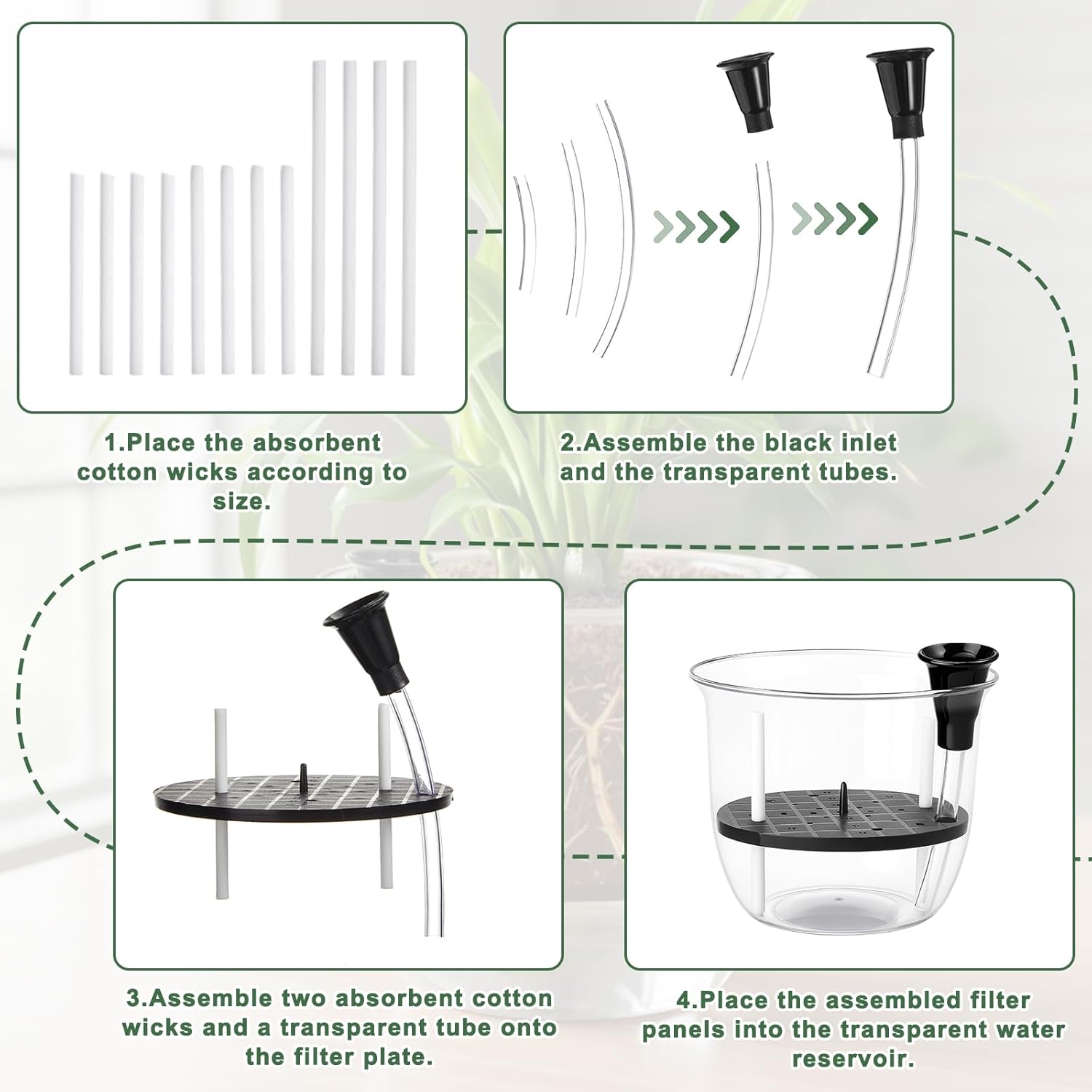 1.Place the absorbent cotton wicks according to size.

2.Assemble the black inlet and the transparent tubes.

3.Assemble two absorbent cotton wicks and a transparent tube onto the filter plate.

4.Place the assembled filter panels into the transparent water reservoir.