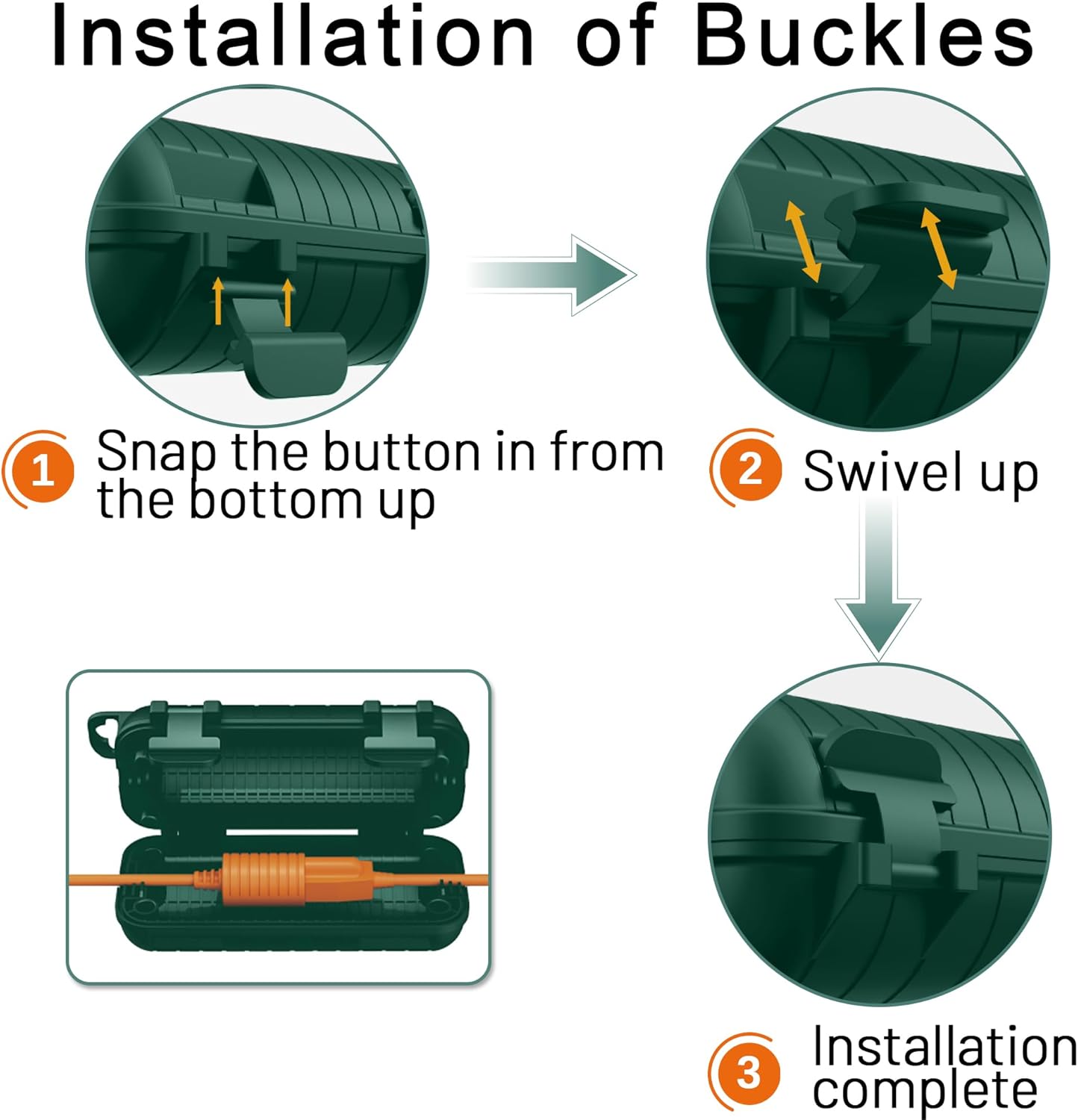 Installation of Buckles

1 Snap the button in from the bottom up

2 Swivel up

3 Installation complete