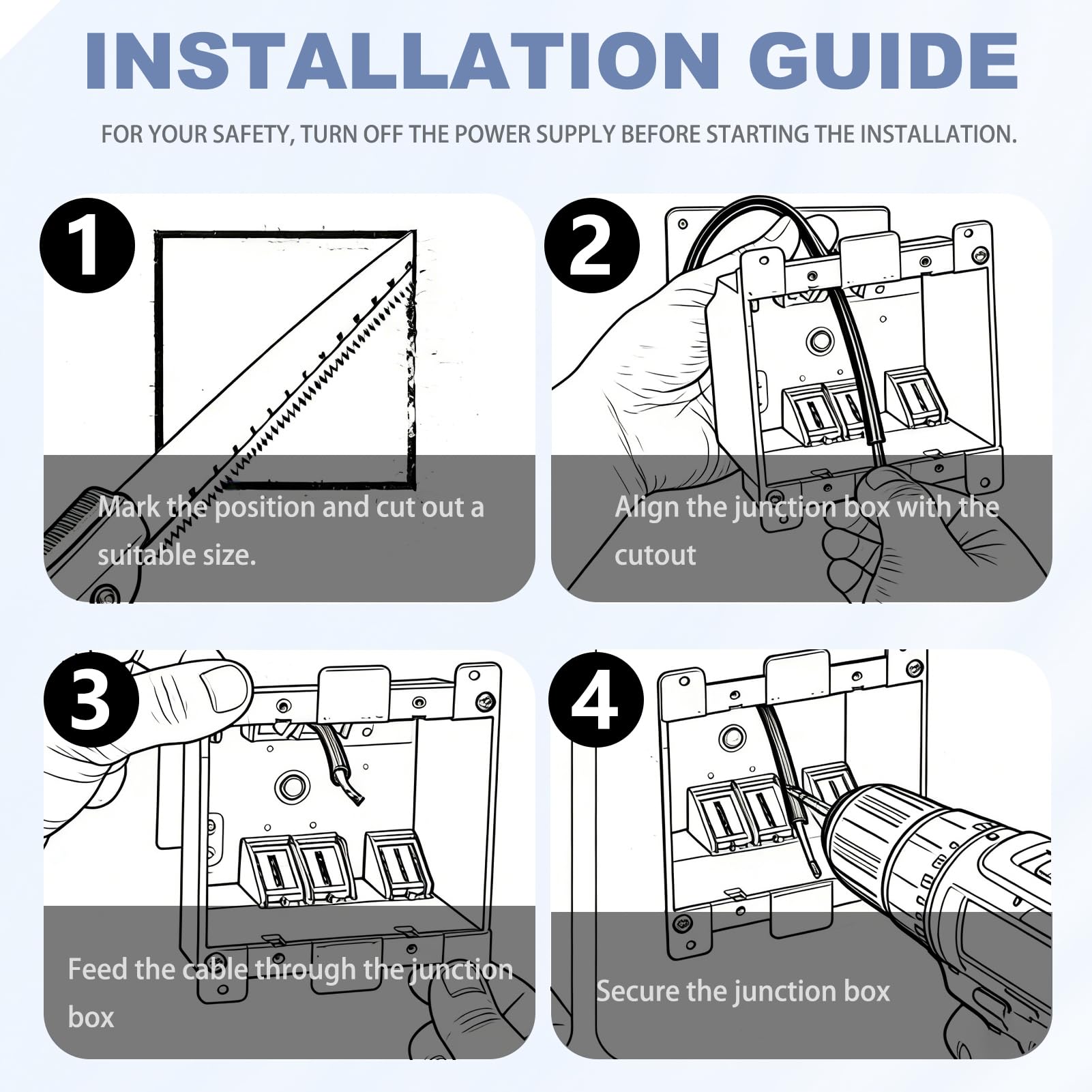 INSTALLATION GUIDE

FOR YOUR SAFETY, TURN OFF THE POWER SUPPLY BEFORE STARTING THE INSTALLATION.

1

Mark the position and cut out a suitable size.

2

Align the junction box with the cutout

3

Feed the cable through the junction box

4

Secure the junction box