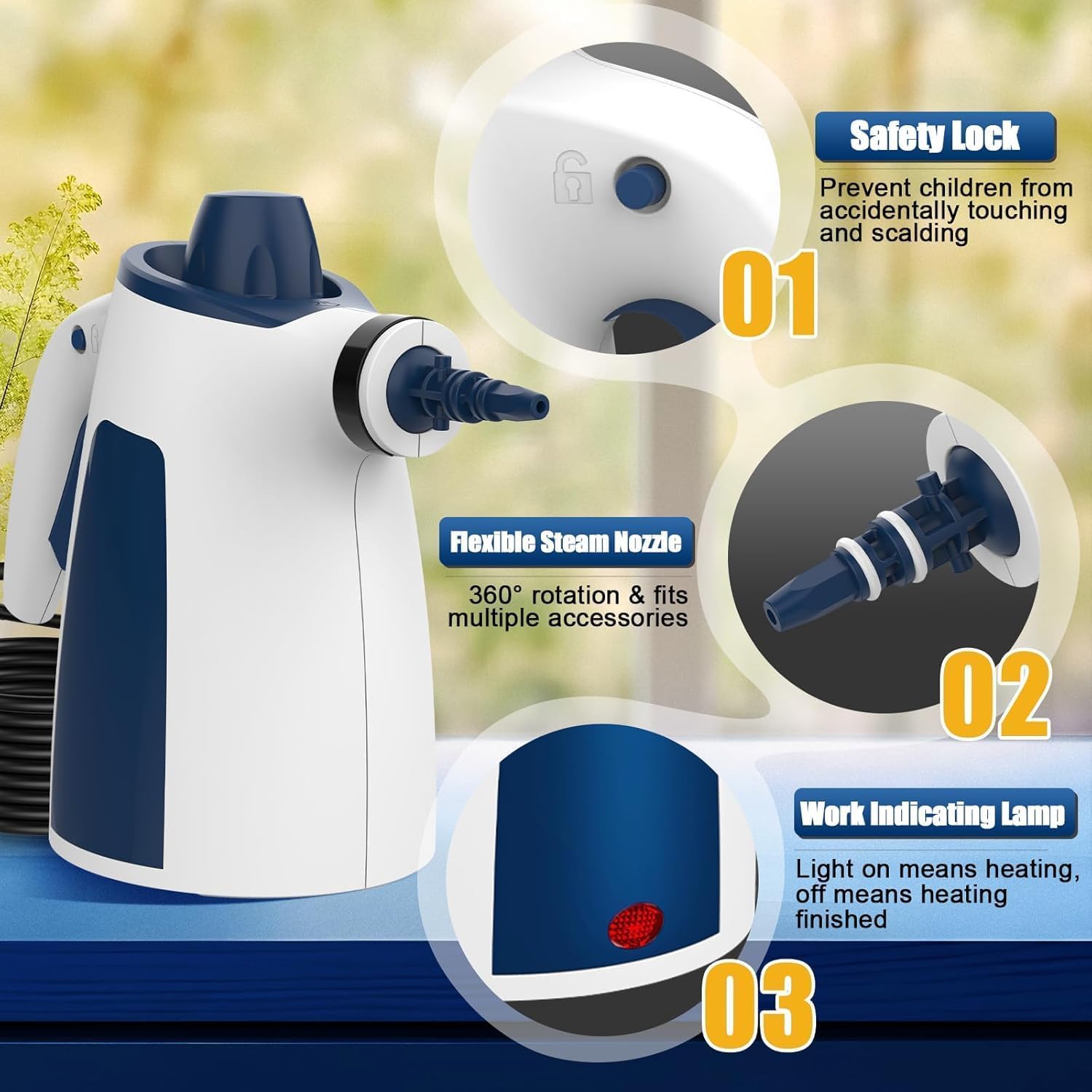 Safety Lock

Prevent children from accidentally touching and scalding

01

Flexible Steam Nozzle

360° rotation & fits multiple accessories

02

Work Indicating Lamp

Light on means heating, off means heating finished

03