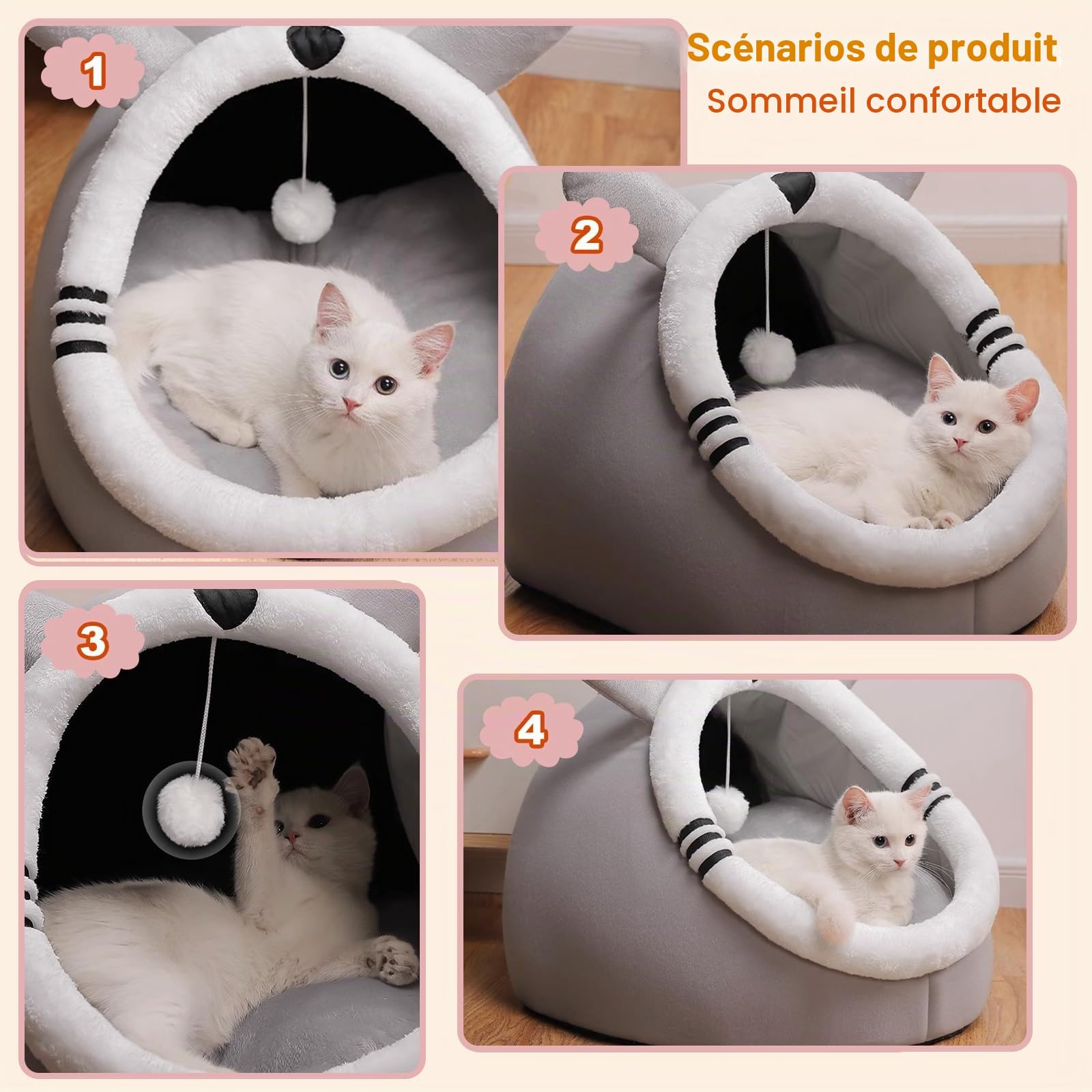 1

Scénarios de produit
Sommeil confortable

2

3

4