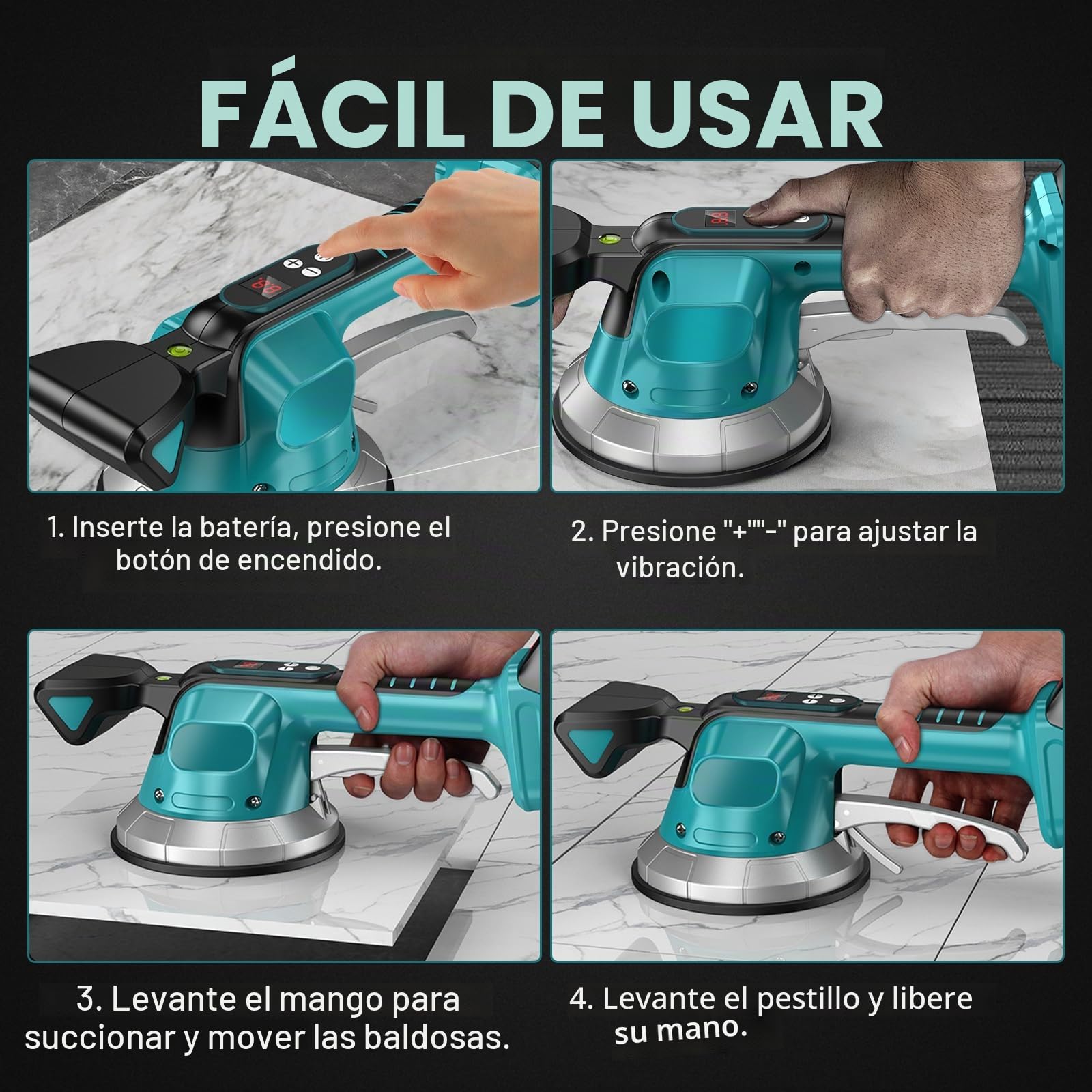 FÁCIL DE USAR

1. Inserte la batería, presione el botón de encendido.

2. Presione "+""-" para ajustar la vibración.

3. Levante el mango para succionar y mover las baldosas.

4. Levante el pestillo y libere su mano.