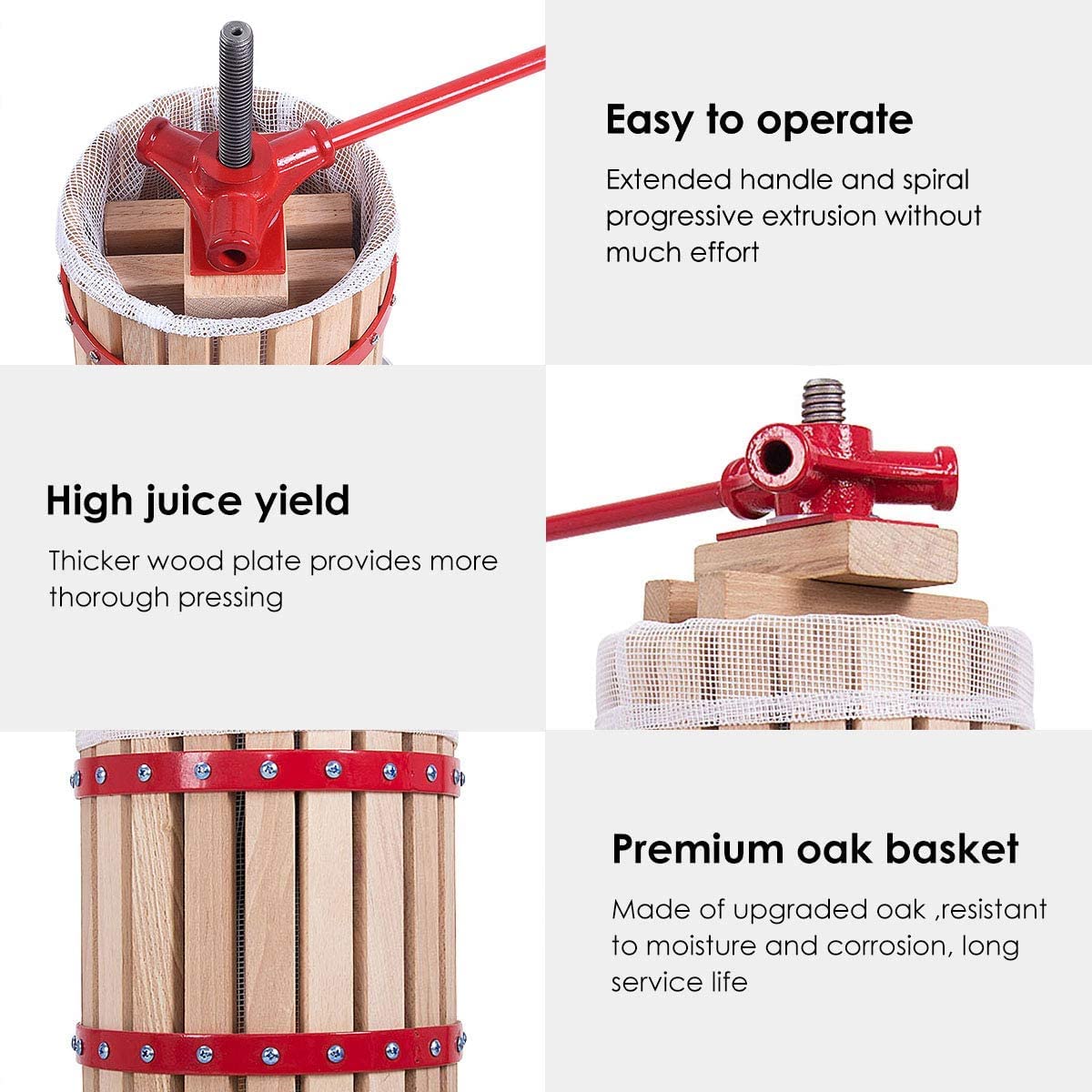 Easy to operate

Extended handle and spiral progressive extrusion without much effort

High juice yield

Thicker wood plate provides more thorough pressing

Premium oak basket

Made of upgraded oak ,resistant to moisture and corrosion, long service life