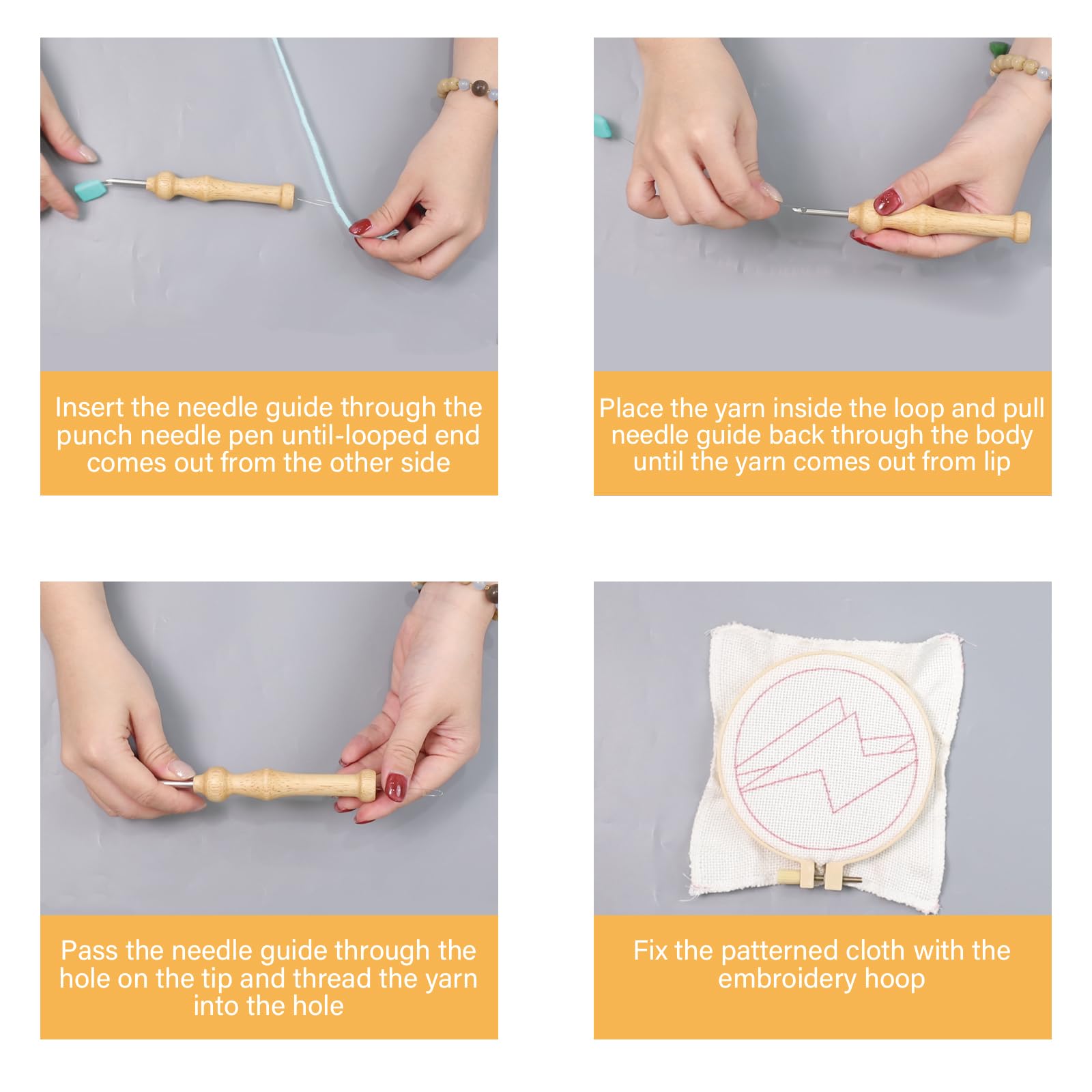 Insert the needle guide through the punch needle pen until-looped end comes out from the other side

Place the yarn inside the loop and pull needle guide back through the body until the yarn comes out from lip

Pass the needle guide through the hole on the tip and thread the yarn into the hole

Fix the patterned cloth with the embroidery hoop