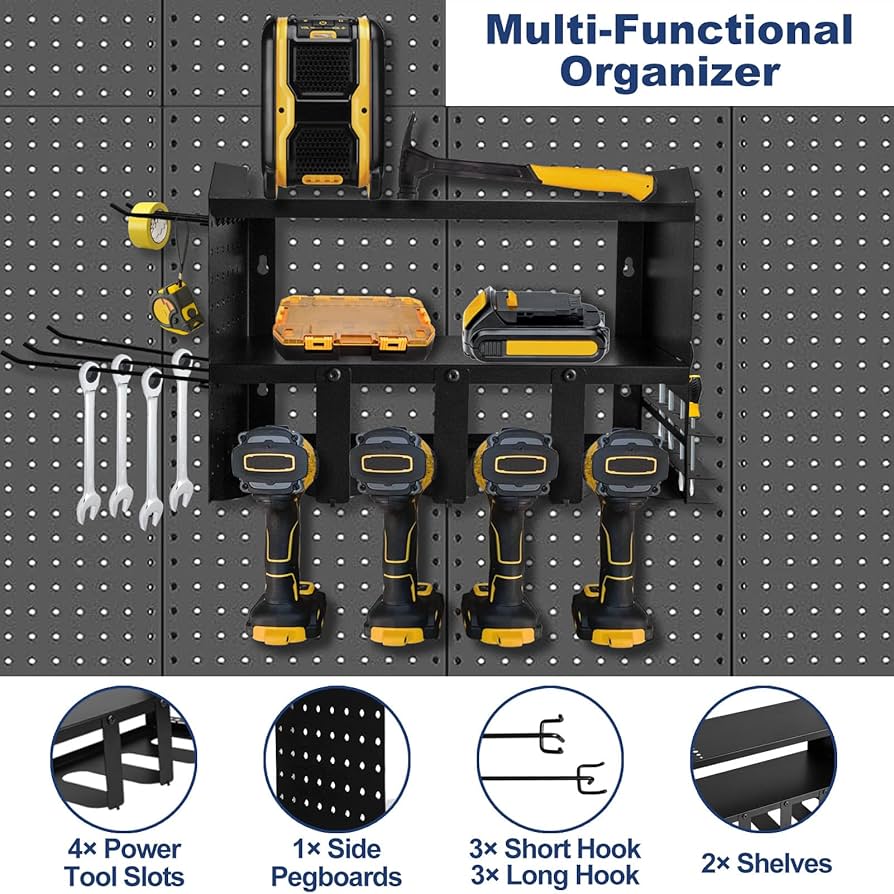 Multi-Functional Organizer

4× Power Tool Slots

1× Side Pegboards

3× Short Hook
3× Long Hook

2× Shelves