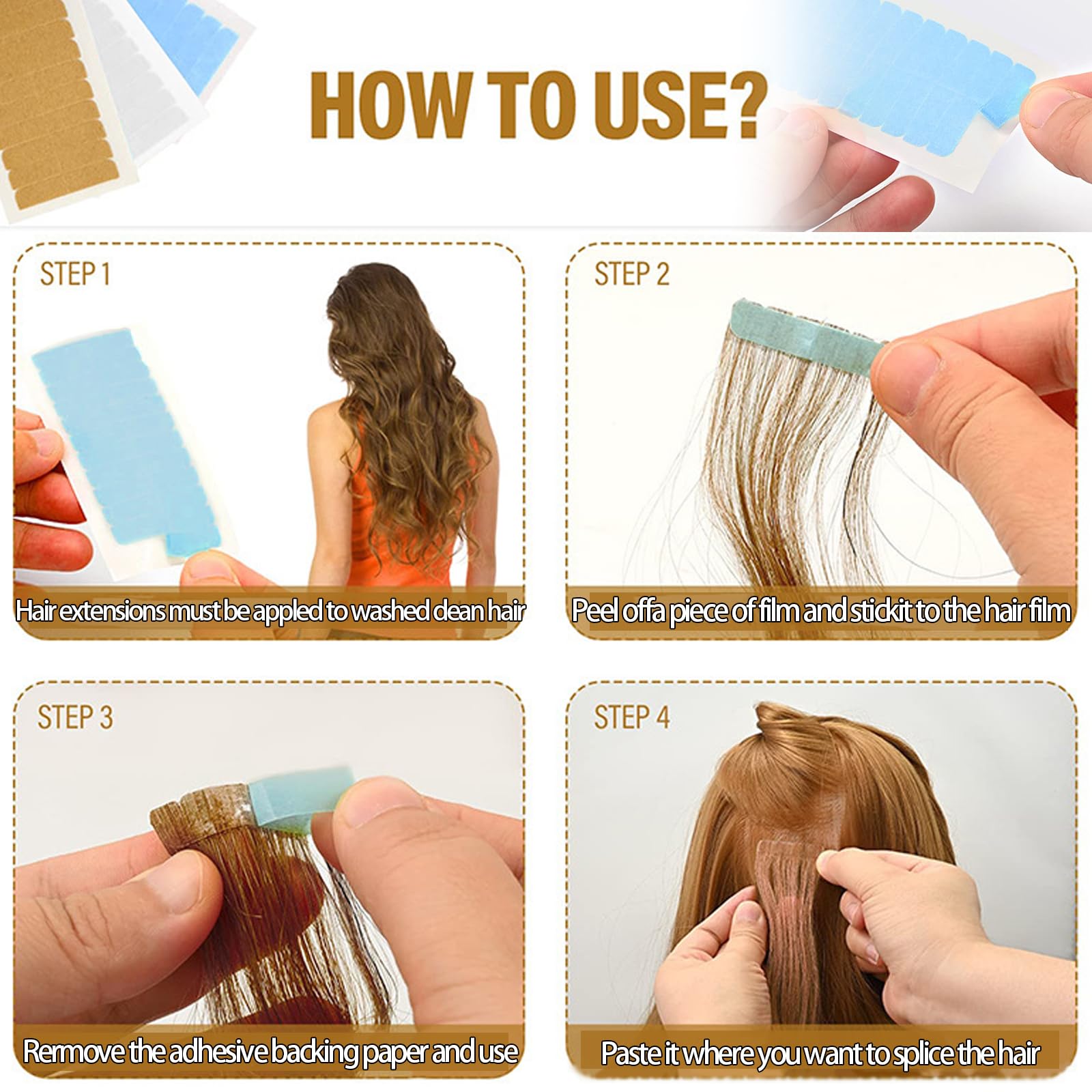 HOW TO USE?

STEP 1

Hair extensions must be appled to washed dean hair

STEP 2

Peel offa piece of film and stickit to the hair film

STEP 3

Remove the adhesive backing paper and use

STEP 4

Paste it where you want to splice the hair