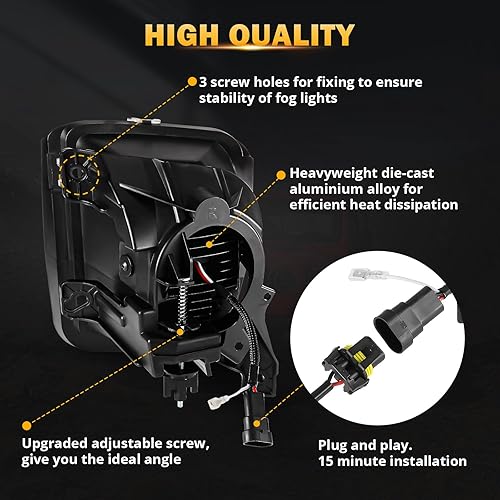 HIGH QUALITY

3 screw holes for fixing to ensure stability of fog lights

Heavyweight die-cast aluminium alloy for efficient heat dissipation

Upgraded adjustable screw, give you the ideal angle

Plug and play.
15 minute installation