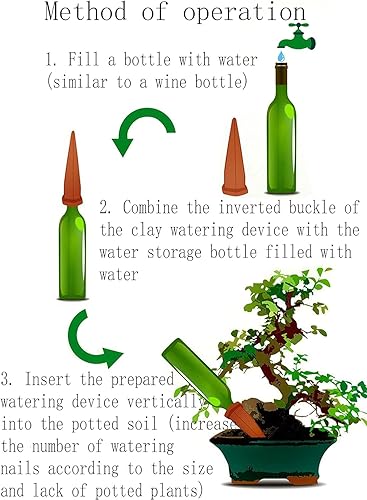 Method of operation

1. Fill a bottle with water (similar to a wine bottle)

2. Combine the inverted buckle of the clay watering device with the water storage bottle filled with water

3. Insert the prepared watering device vertically into the potted soil (increase the number of watering nails according to the size and lack of potted plants)