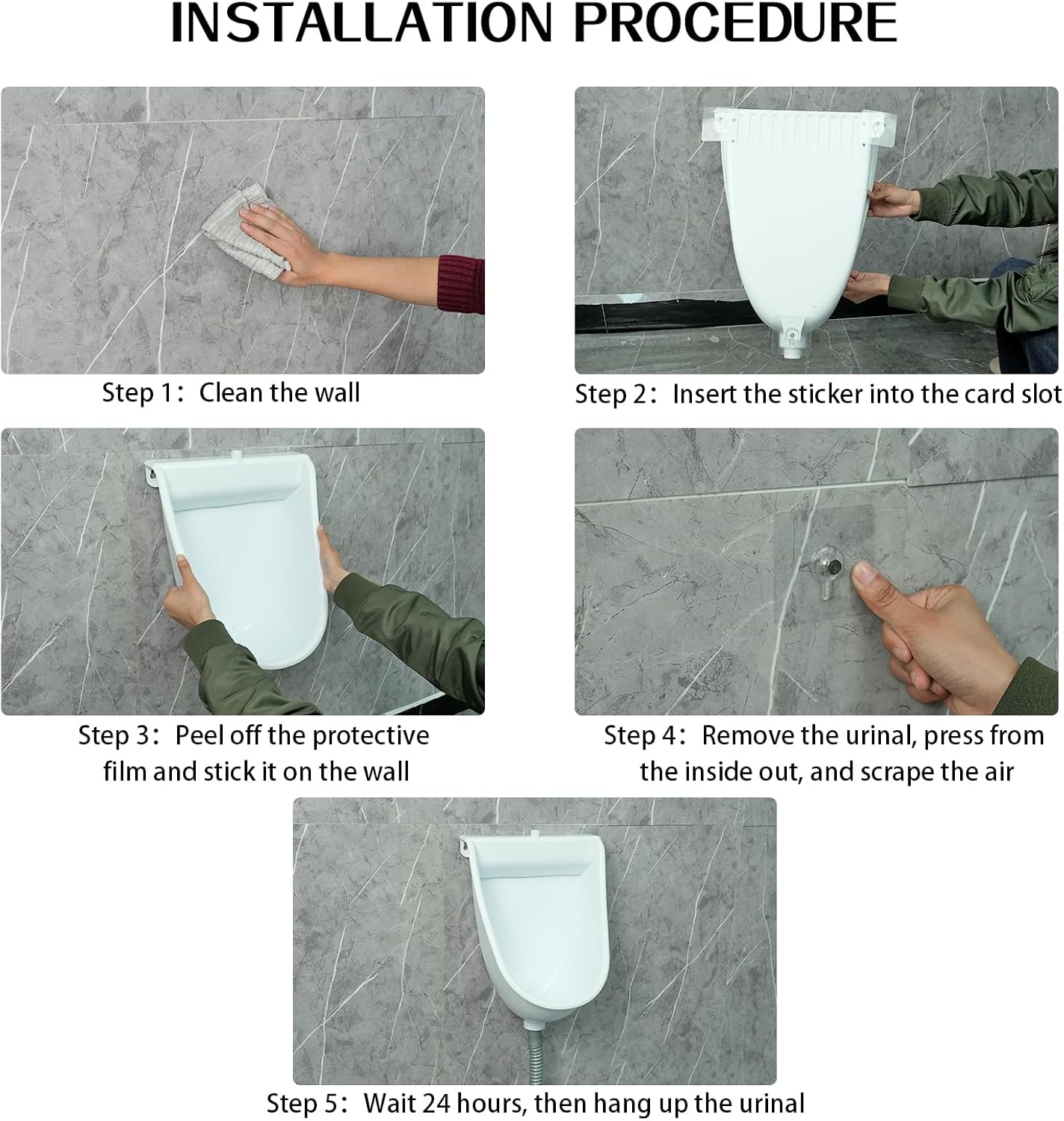 INSTALLATION PROCEDURE

Step 1：Clean the wall

Step 2：Insert the sticker into the card slot

Step 3：Peel off the protective film and stick it on the wall

Step 4：Remove the urinal, press from the inside out, and scrape the air

Step 5：Wait 24 hours, then hang up the urinal