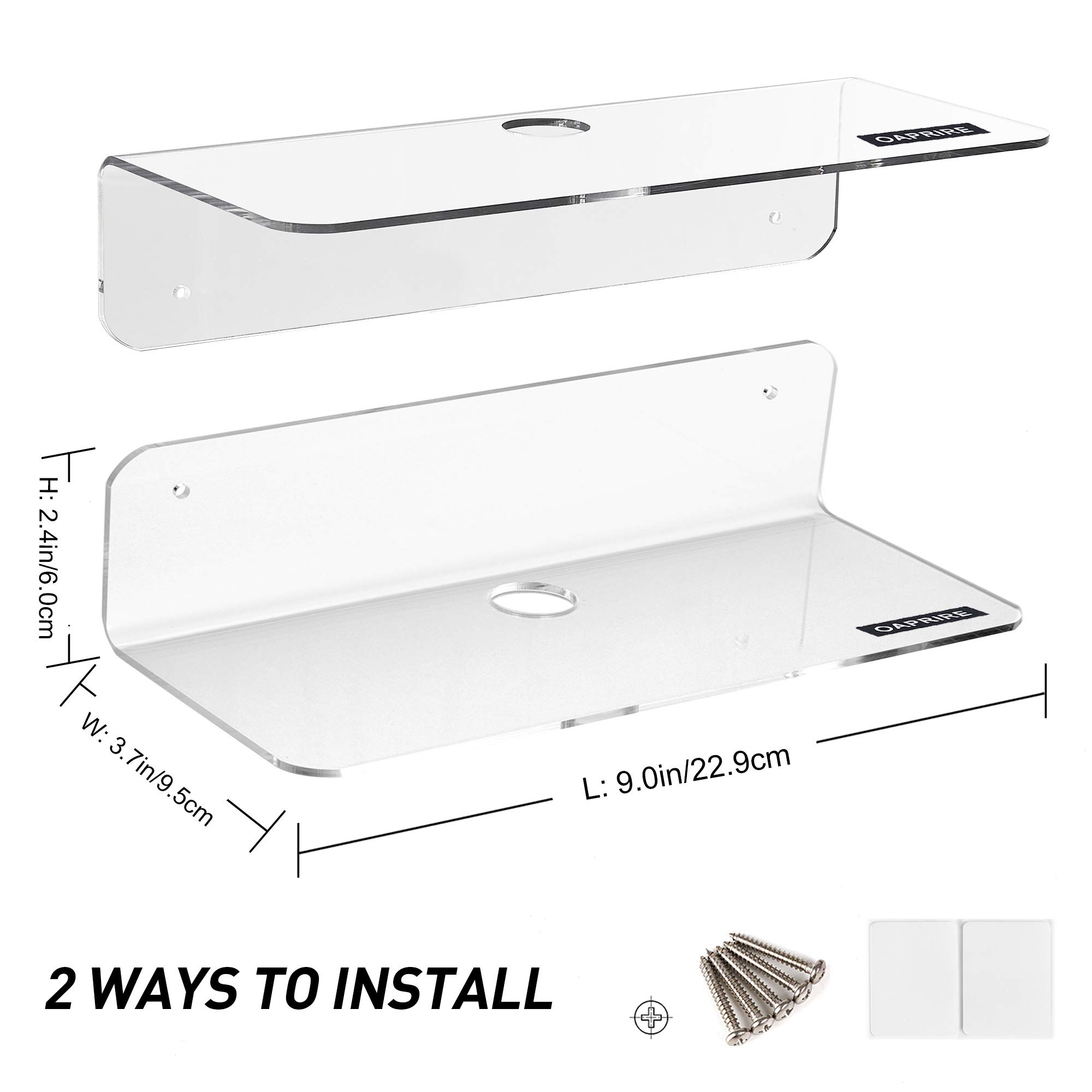 OAPRIRE

OAPRIRE

H: 2.4in/6.0cm

W: 3.7in/9.5cm

L: 9.0in/22.9cm

2 WAYS TO INSTALL